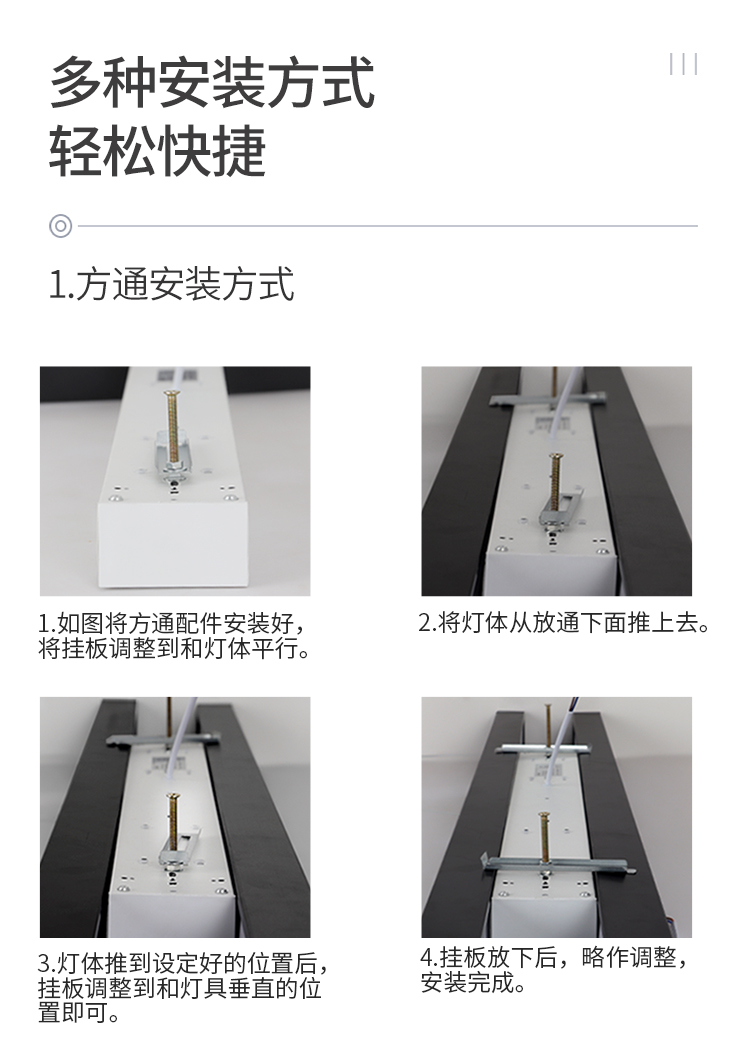 多种安装方式
轻松快捷

1.方通安装方式

1.如图将方通配件安装好，将挂板调整到和灯体平行。

2.将灯体从放通下面推上去。

3.灯体推到设定好的位置后，挂板调整到和灯具垂直的位置即可。

4.挂板放下后，略作调整，安装完成。