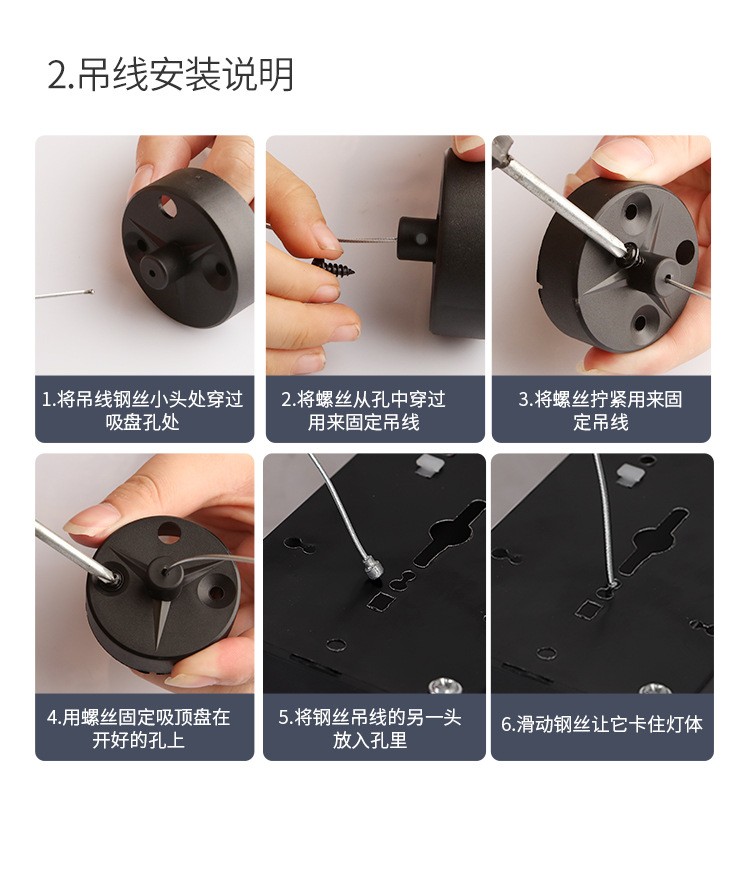 2.吊线安装说明

1.将吊线钢丝小头处穿过吸盘孔处

2.将螺丝从孔中穿过用来固定吊线

3.将螺丝拧紧用来固定吊线

4.用螺丝固定吸顶盘在开好的孔上

5.将钢丝吊线的另一头放入孔里

6.滑动钢丝让它卡住灯体