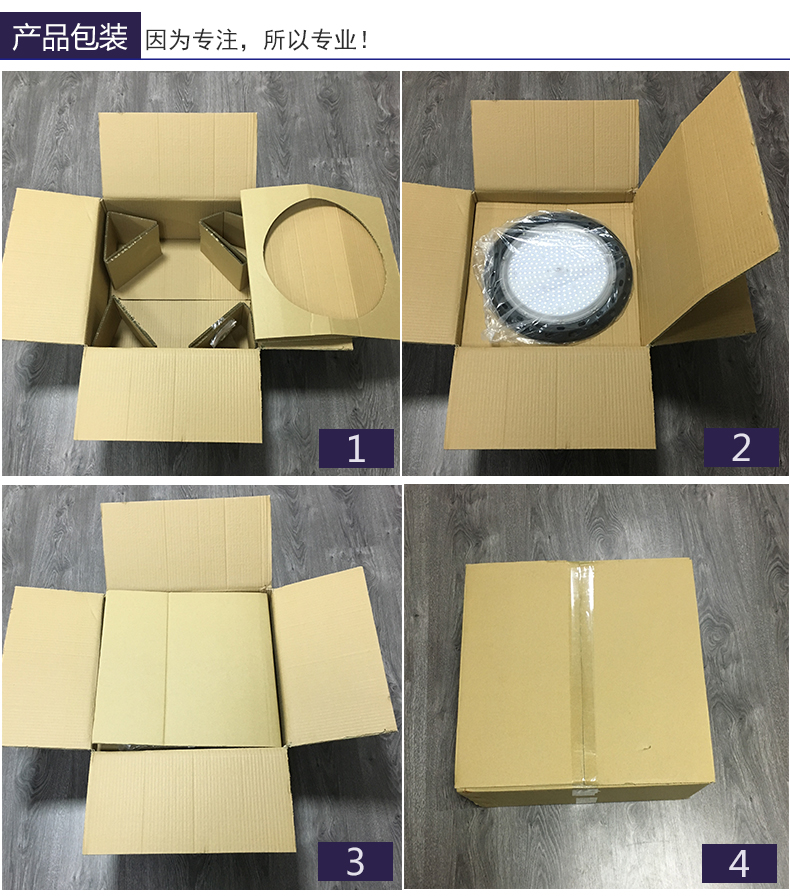 产品包装 因为专注，所以专业！

1

2

3

4