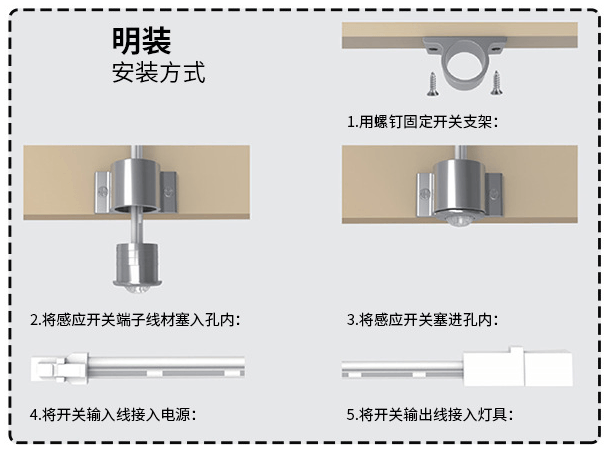 明装
安装方式

1.用螺钉固定开关支架:

2.将感应开关端子线材塞入孔内:

3.将感应开关塞进孔内:

4.将开关输入线接入电源:

5.将开关输出线接入灯具: