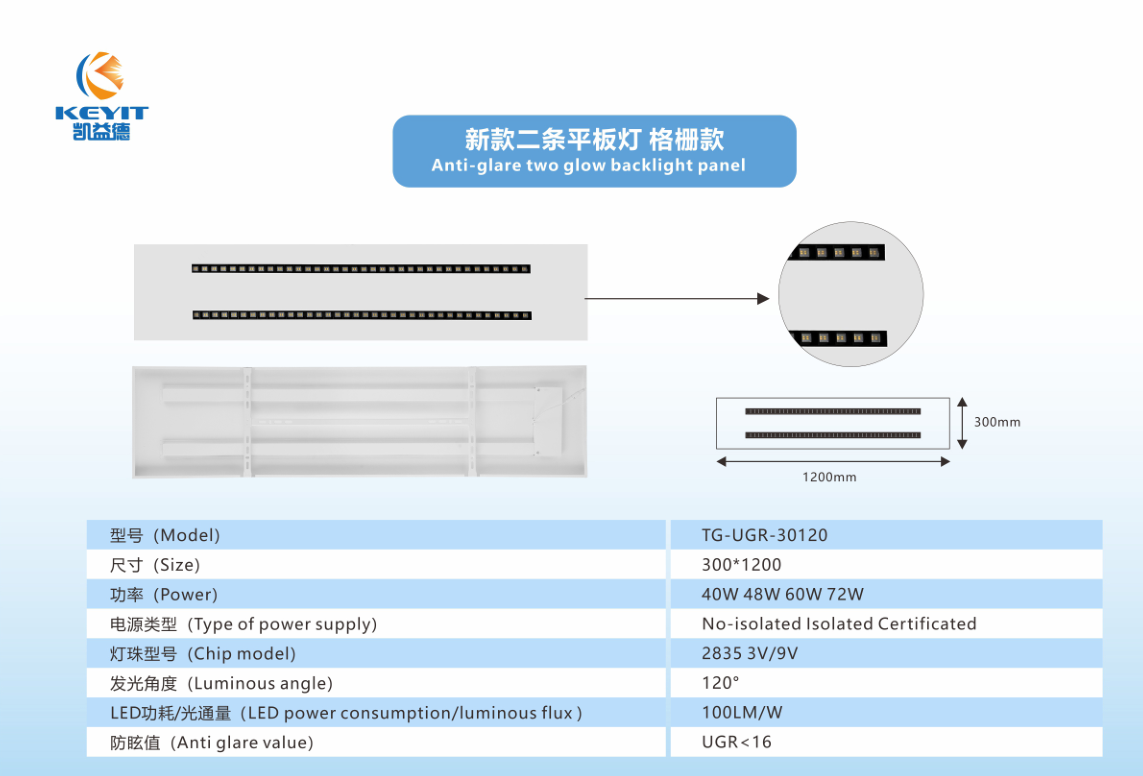 KEYIT
凯益德

新款二条平板灯 格栅款
Anti-glare two glow backlight panel

300mm
1200mm

| 型号（Model) | TG-UGR-30120 |
|---|---|
| 尺寸（Size) | 300*1200 |
| 功率（Power) | 40W 48W 60W 72W |
| 电源类型（Type of power supply) | No-isolated Isolated Certificated |
| 灯珠型号（Chip model) | 2835 3V/9V |
| 发光角度（Luminous angle) | 120° |
| LED功耗/光通量（LED power consumption/luminous flux ) | 100LM/W |
| 防眩值（Anti glare value) | UGR<16 |