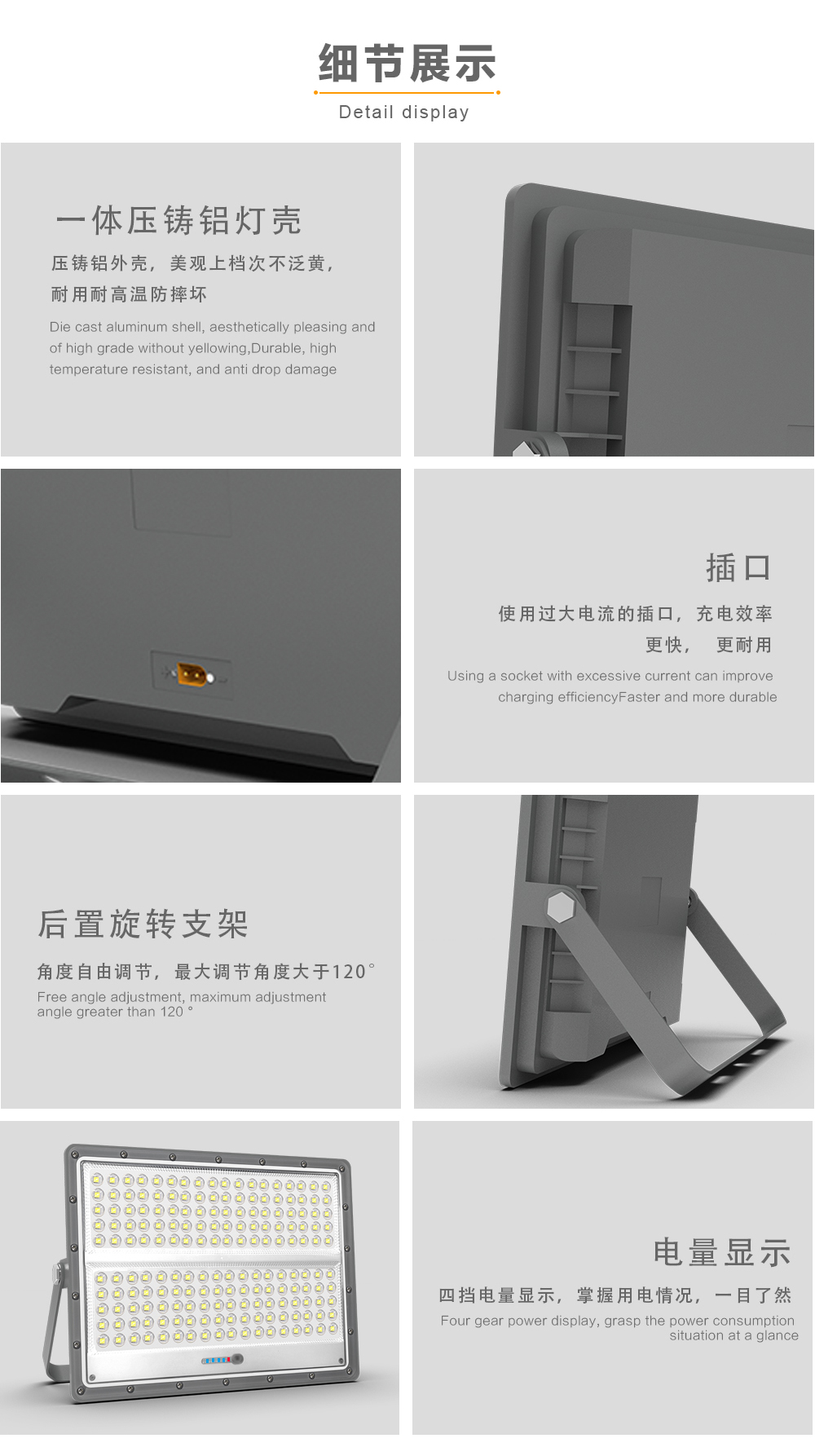 细节展示

Detail display

一体压铸铝灯壳

压铸铝外壳，美观上档次不泛黄，耐用耐高温防摔坏

Die cast aluminum shell, aesthetically pleasing and of high grade without yellowing,Durable, high temperature resistant, and anti drop damage

插口

使用过大电流的插口，充电效率更快， 更耐用

Using a socket with excessive current can improve charging efficiencyFaster and more durable

后置旋转支架

角度自由调节，最大调节角度大于120°

Free angle adjustment, maximum adjustment angle greater than 120 °

电量显示

四挡电量显示，掌握用电情况，一目了然

Four gear power display, grasp the power consumption situation at a glance