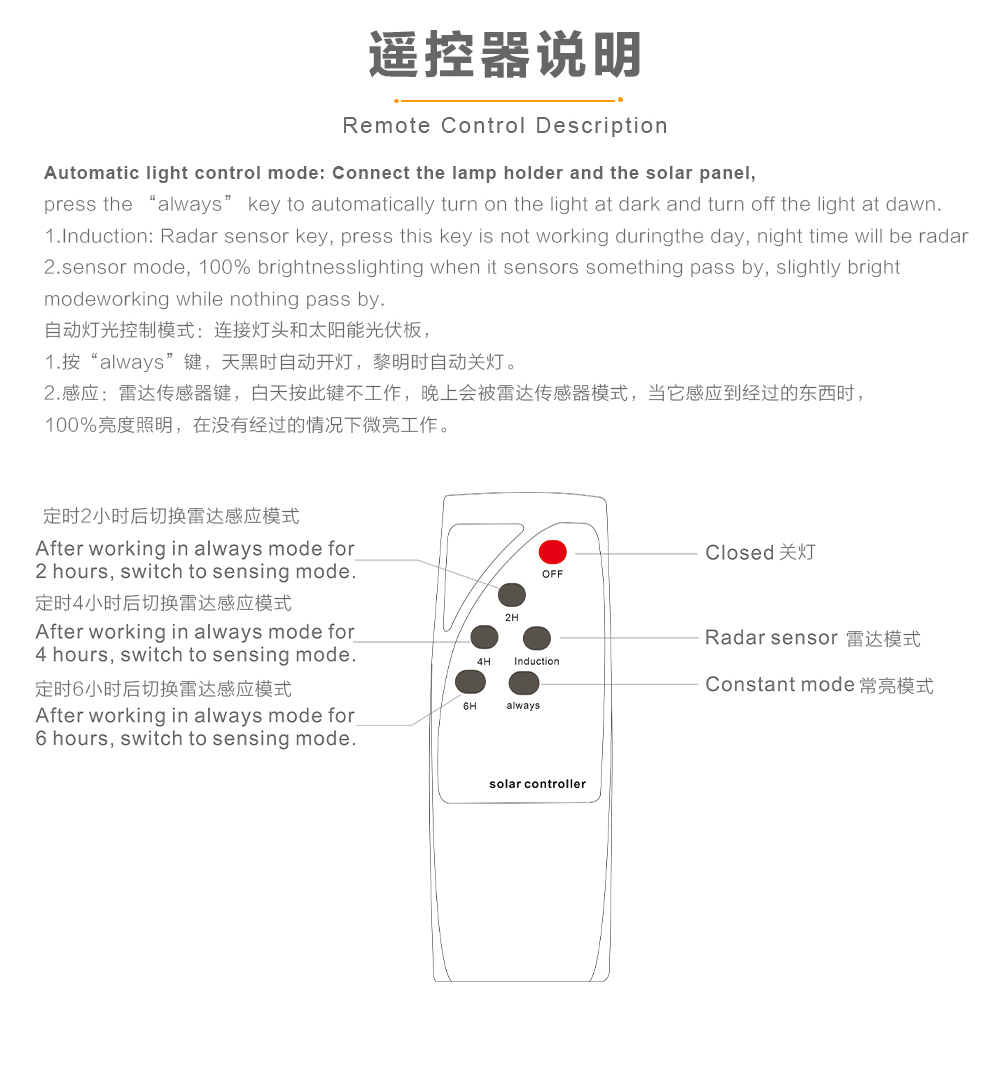 遥控器说明

Remote Control Description

Automatic light control mode: Connect the lamp holder and the solar panel, press the “always” key to automatically turn on the light at dark and turn off the light at dawn.
1.Induction: Radar sensor key, press this key is not working duringthe day, night time will be radar
2.sensor mode, 100% brightnesslighting when it sensors something pass by, slightly bright modeworking while nothing pass by.
自动灯光控制模式：连接灯头和太阳能光伏板，
1.按“always”键，天黑时自动开灯，黎明时自动关灯。
2.感应：雷达传感器键，白天按此键不工作，晚上会被雷达传感器模式，当它感应到经过的东西时，100%亮度照明，在没有经过的情况下微亮工作。

定时2小时后切换雷达感应模式
After working in always mode for 2 hours, switch to sensing mode.
定时4小时后切换雷达感应模式
After working in always mode for 4 hours, switch to sensing mode.
定时6小时后切换雷达感应模式
After working in always mode for 6 hours, switch to sensing mode.

OFF
2H
4H
Induction
6H
always
solar controller

Closed 关灯
Radar sensor 雷达模式
Constant mode 常亮模式