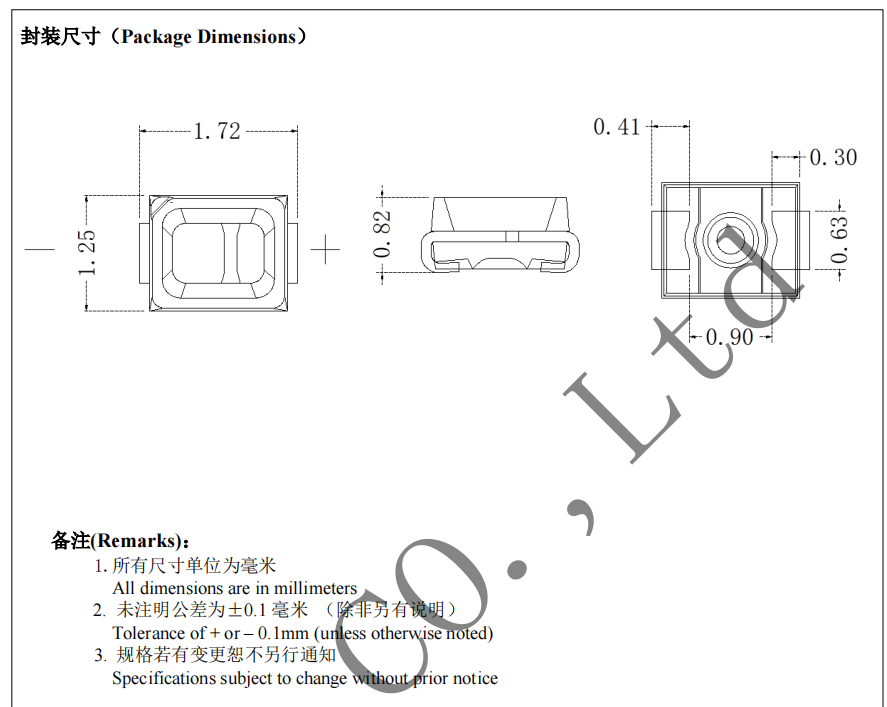 封装尺寸（Package Dimensions）

1.72

1.25

0.82

0.41

0.30

0.63

0.90

co., Ltd

备注(Remarks)：

1. 所有尺寸单位为毫米
All dimensions are in millimeters

2. 未注明公差为±0.1 毫米 （除非另有说明）
Tolerance of + or – 0.1mm (unless otherwise noted)

3. 规格若有变更恕不另行通知
Specifications subject to change without prior notice