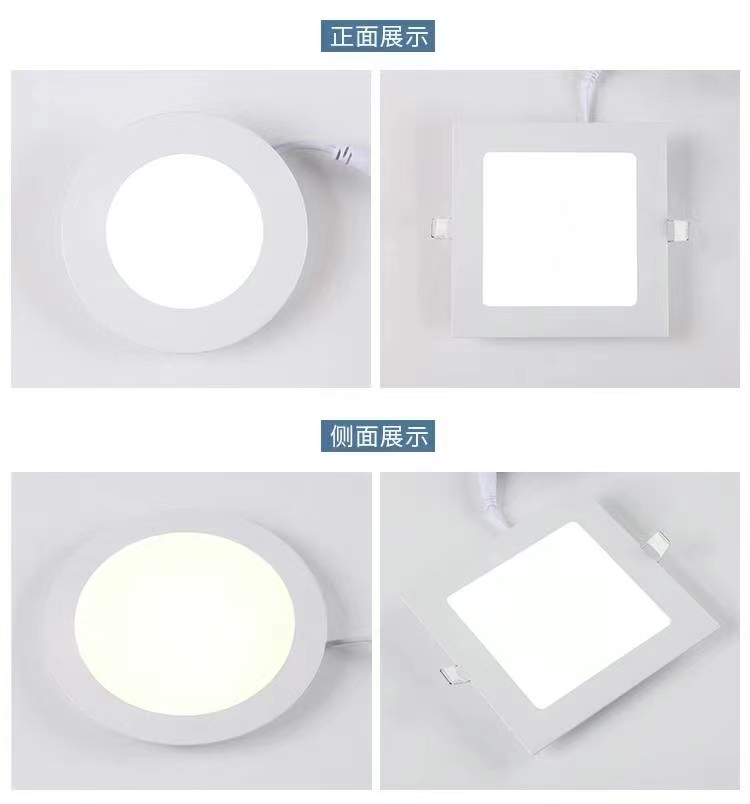 正面展示

侧面展示