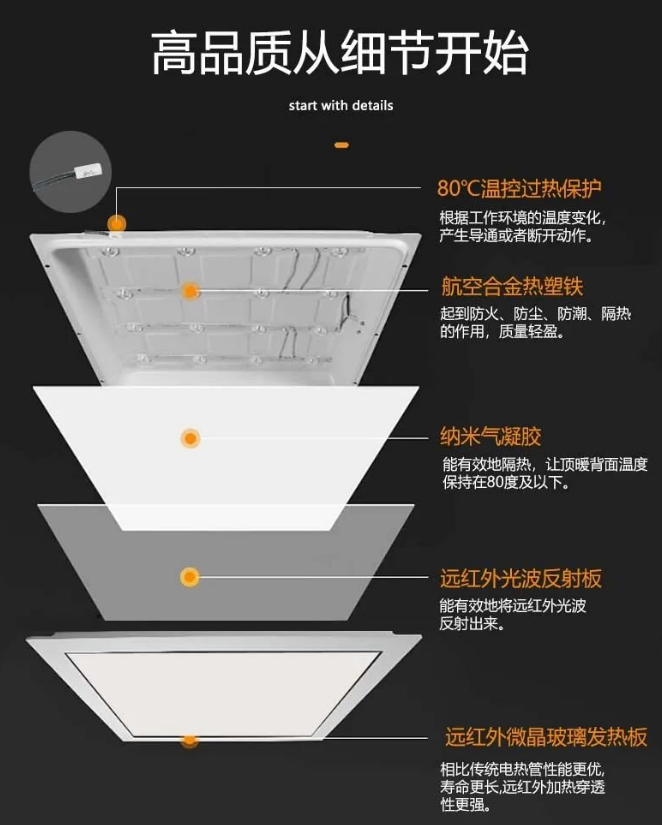 高品质从细节开始

start with details

80℃温控过热保护

根据工作环境的温度变化，产生导通或者断开动作。

航空合金热塑铁

起到防火、防尘、防潮、隔热的作用，质量轻盈。

纳米气凝胶

能有效地隔热，让顶暖背面温度保持在80度及以下。

远红外光波反射板

能有效地将远红外光波反射出来。

远红外微晶玻璃发热板

相比传统电热管性能更优，寿命更长,远红外加热穿透性更强。