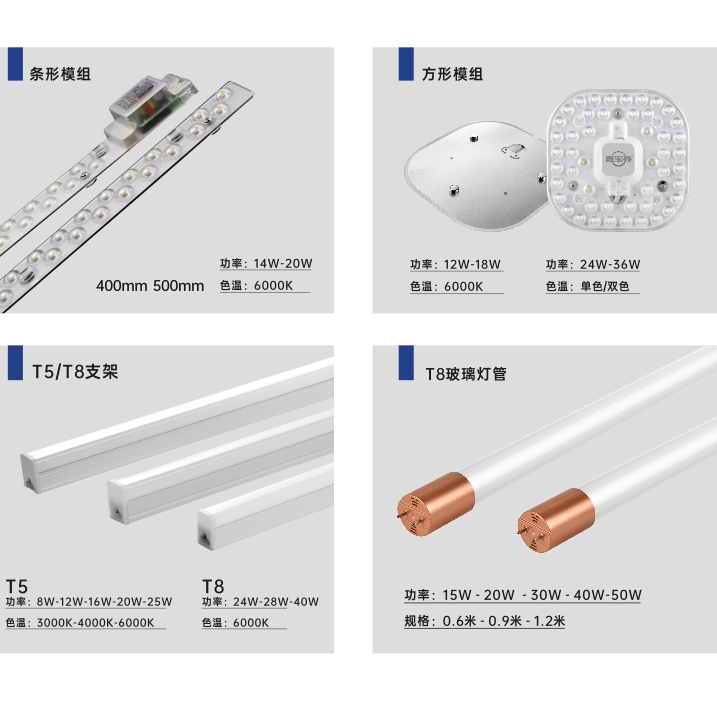 条形模组

400mm 500mm

功率：14W-20W

色温：6000K

方形模组

功率：12W-18W

色温：6000K

功率：24W-36W

色温：单色/双色

T5/T8支架

T5

功率：8W-12W-16W-20W-25W

色温：3000K-4000K-6000K

T8

功率：24W-28W-40W

色温：6000K

T8玻璃灯管

功率：15W - 20W - 30W - 40W-50W

规格：0.6米 - 0.9米 - 1.2米