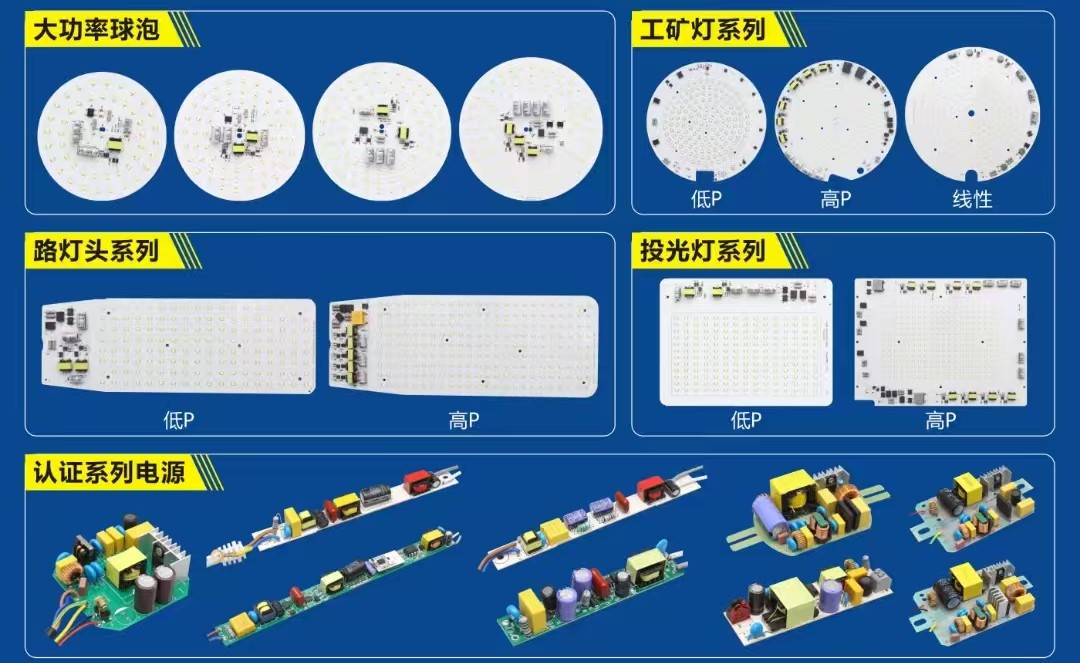 大功率球泡

工矿灯系列

低P

高P

线性

路灯头系列

低P

高P

投光灯系列

低P

高P

认证系列电源