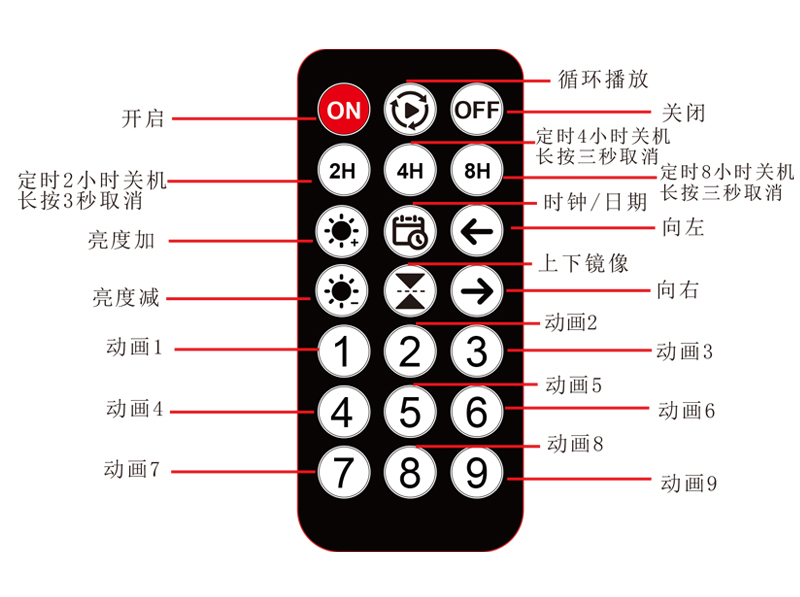 循环播放

开启

ON

OFF

关闭

定时4小时关机
长按三秒取消

定时2小时关机
长按3秒取消

2H

4H

8H

定时8小时关机
长按三秒取消

时钟/日期

亮度加

向左

上下镜像

亮度减

向右

动画2

动画1

1

2

3

动画3

动画5

动画4

4

5

6

动画6

动画8

动画7

7

8

9

动画9