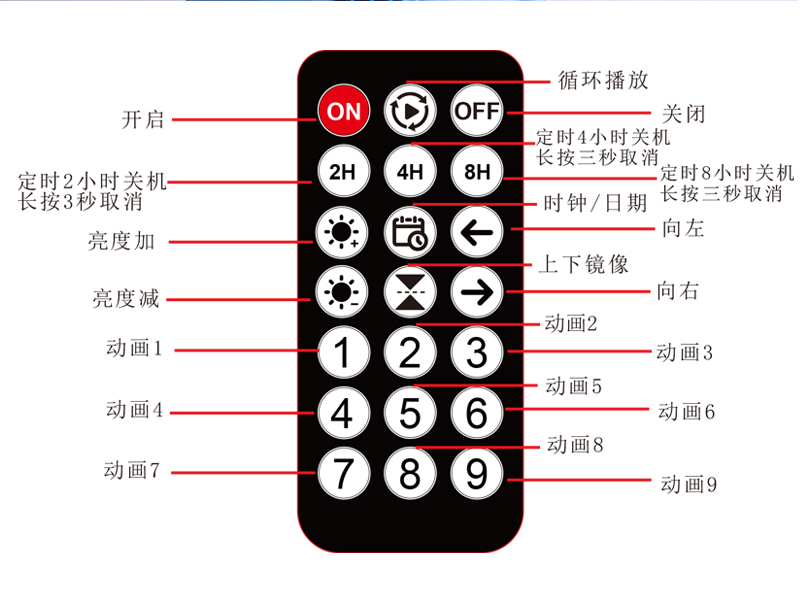 循环播放

开启

ON

OFF

关闭

定时4小时关机
长按三秒取消

定时2小时关机
长按3秒取消

2H

4H

8H

定时8小时关机
长按三秒取消

时钟/日期

亮度加

向左

上下镜像

亮度减

向右

动画2

动画1

1

2

3

动画3

动画5

动画4

4

5

6

动画6

动画8

动画7

7

8

9

动画9