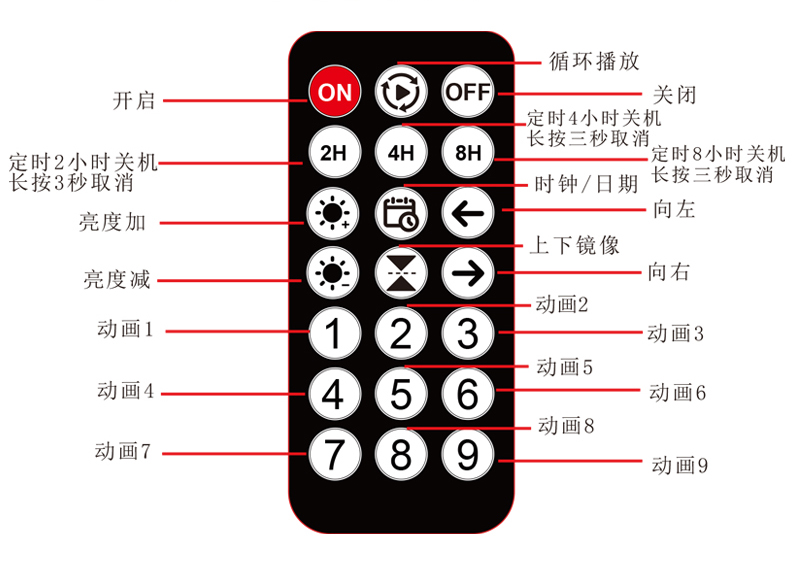 循环播放

开启

ON

OFF

关闭

定时4小时关机
长按三秒取消

定时2小时关机
长按3秒取消

2H

4H

8H

定时8小时关机
长按三秒取消

时钟/日期

亮度加

向左

上下镜像

亮度减

向右

动画2

动画1

1

2

3

动画3

动画5

动画4

4

5

6

动画6

动画8

动画7

7

8

9

动画9