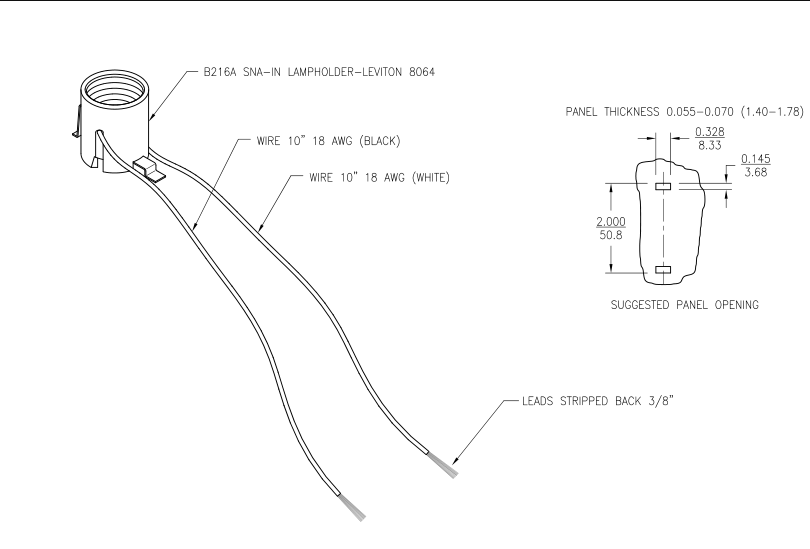 B216A SNA-IN LAMPHOLDER-LEVITON 8064

WIRE 10" 18 AWG (BLACK)

WIRE 10" 18 AWG (WHITE)

PANEL THICKNESS 0.055-0.070 (1.40-1.78)

$\frac{0.328}{8.33}$

$\frac{0.145}{3.68}$

$\frac{2.000}{50.8}$

SUGGESTED PANEL OPENING

LEADS STRIPPED BACK 3/8"