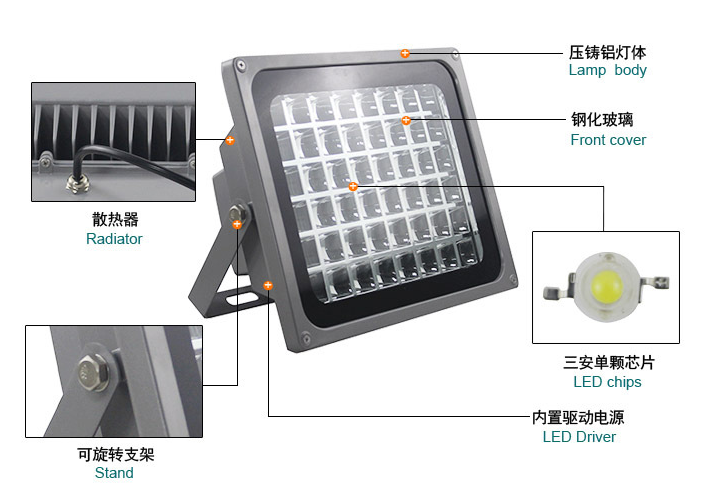 压铸铝灯体
Lamp body

钢化玻璃
Front cover

散热器
Radiator

三安单颗芯片
LED chips

内置驱动电源
LED Driver

可旋转支架
Stand