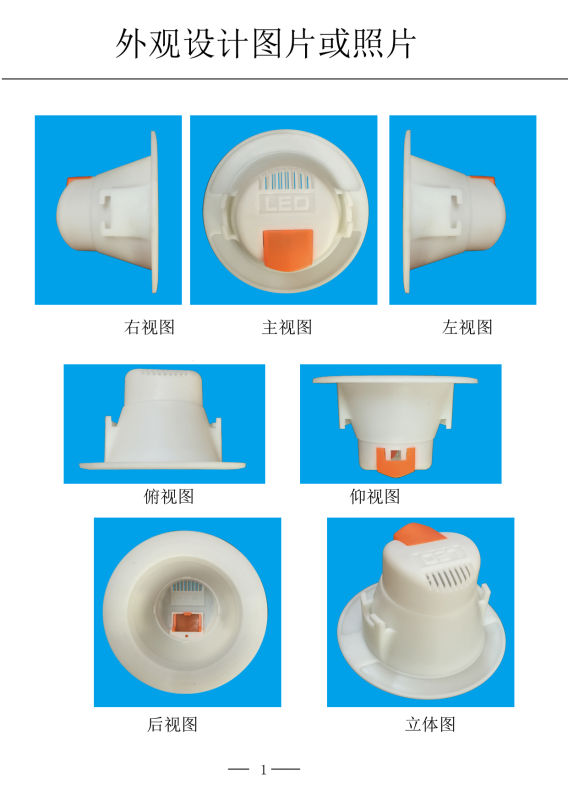 外观设计图片或照片

LED

右视图　　主视图　　左视图

俯视图　　仰视图

后视图　　立体图

— 1 —