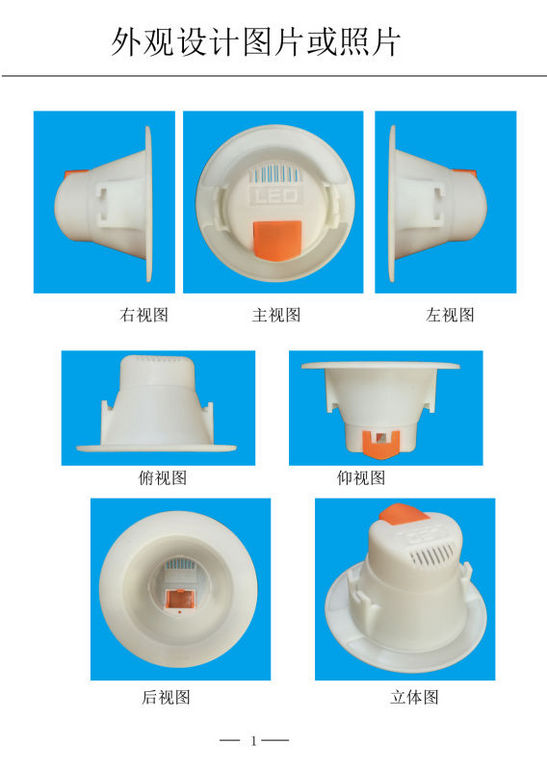 外观设计图片或照片

LED

右视图

主视图

左视图

俯视图

仰视图

后视图

立体图

— 1 —