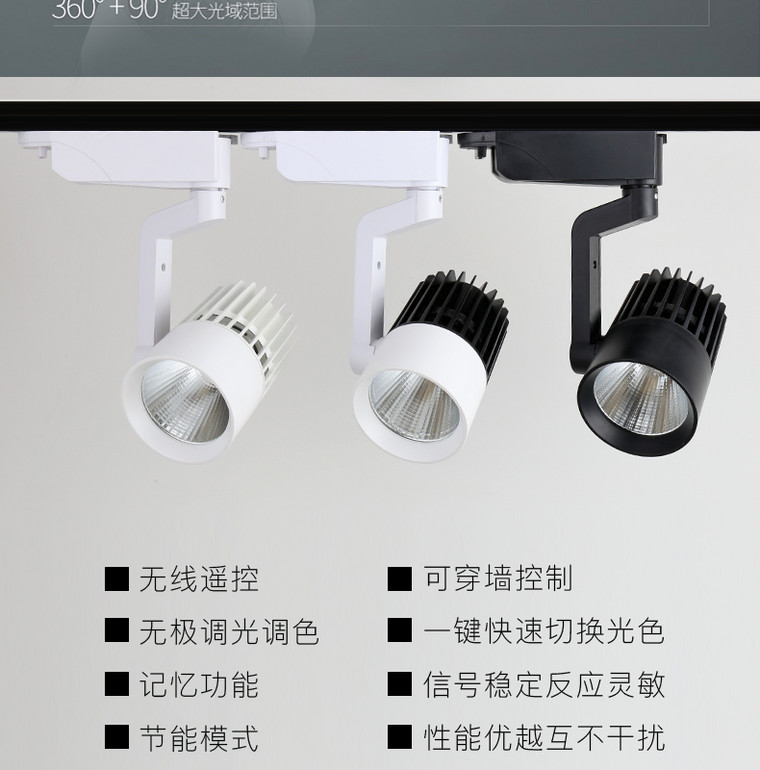 360°+90° 超大光域范围

■ 无线遥控
■ 无极调光调色
■ 记忆功能
■ 节能模式

■ 可穿墙控制
■ 一键快速切换光色
■ 信号稳定反应灵敏
■ 性能优越互不干扰