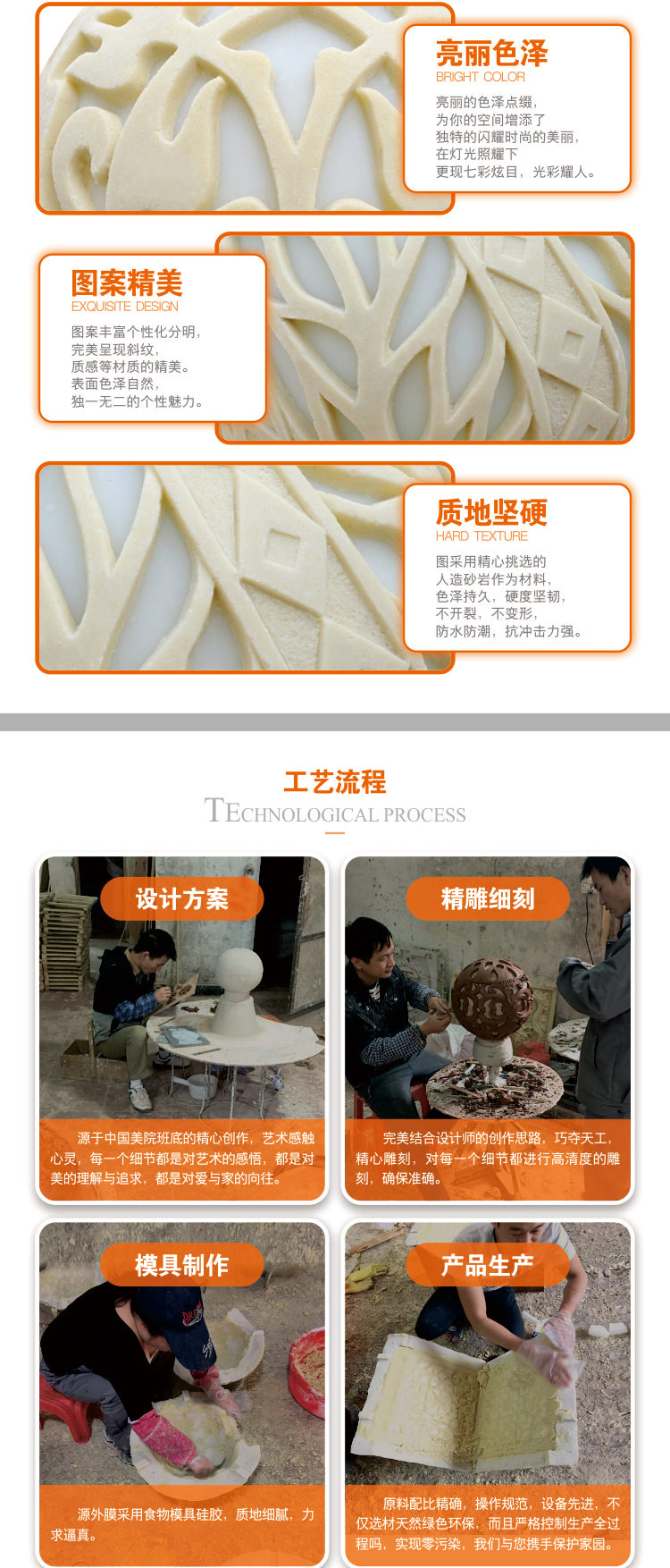 亮丽色泽
BRIGHT COLOR
亮丽的色泽点缀，
为你的空间增添了
独特的闪耀时尚的美丽，
在灯光照耀下
更现七彩炫目，光彩耀人。

图案精美
EXQUISITE DESIGN
图案丰富个性化分明，
完美呈现斜纹，
质感等材质的精美。
表面色泽自然，
独一无二的个性魅力。

质地坚硬
HARD TEXTURE
图采用精心挑选的
人造砂岩作为材料，
色泽持久，硬度坚韧，
不开裂，不变形，
防水防潮，抗冲击力强。

工艺流程
TECHNOLOGICAL PROCESS

设计方案
源于中国美院班底的精心创作，艺术感触心灵，每一个细节都是对艺术的感悟，都是对美的理解与追求，都是对爱与家的向往。

精雕细刻
完美结合设计师的创作思路，巧夺天工，精心雕刻，对每一个细节都进行高清度的雕刻，确保准确。

模具制作
源外膜采用食物模具硅胶，质地细腻，力求逼真。

产品生产
原料配比精确，操作规范，设备先进，不仅选材天然绿色环保，而且严格控制生产全过程吗，实现零污染，我们与您携手保护家园。