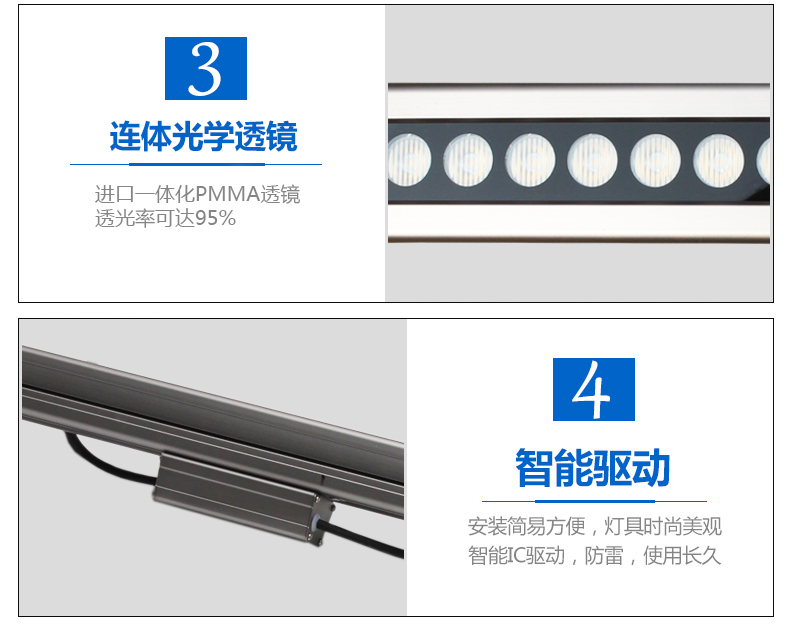 3

连体光学透镜

进口一体化PMMA透镜
透光率可达95%

4

智能驱动

安装简易方便，灯具时尚美观
智能IC驱动，防雷，使用长久