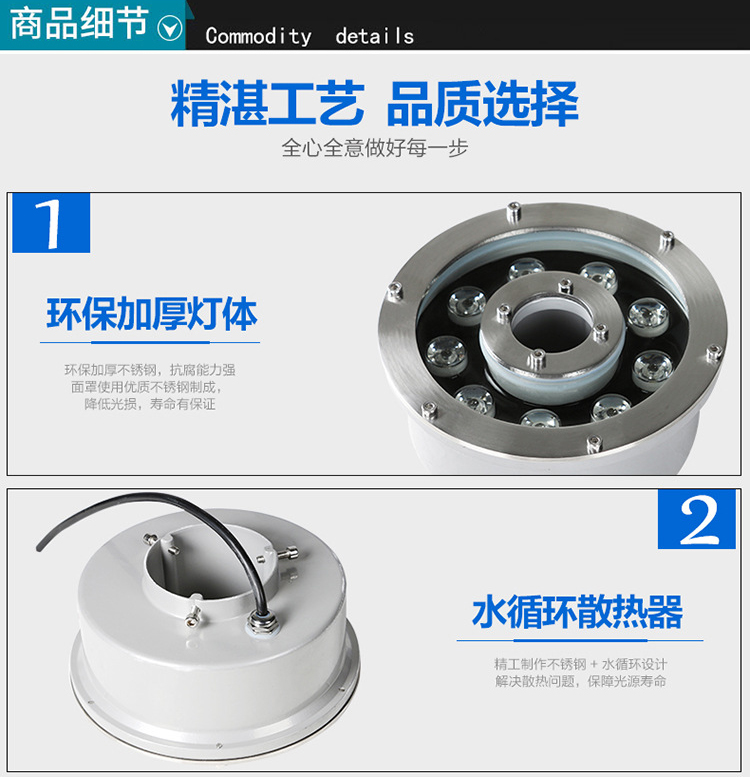 商品细节 Commodity details

精湛工艺 品质选择

全心全意做好每一步

1

环保加厚灯体

环保加厚不锈钢，抗腐能力强
面罩使用优质不锈钢制成，
降低光损，寿命有保证

2

水循环散热器

精工制作不锈钢 + 水循环设计
解决散热问题，保障光源寿命