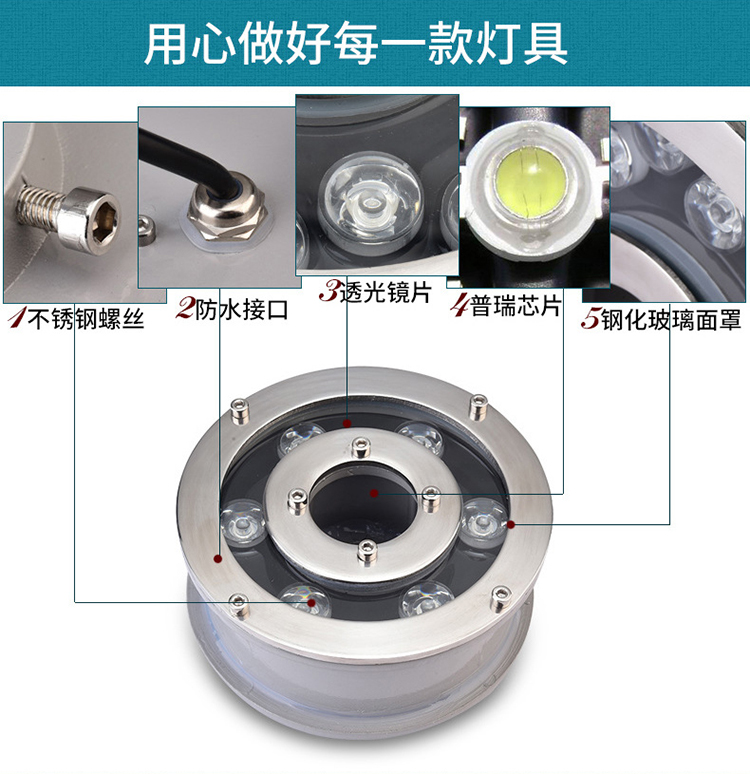 用心做好每一款灯具

1不锈钢螺丝

2防水接口

3透光镜片

4普瑞芯片

5钢化玻璃面罩