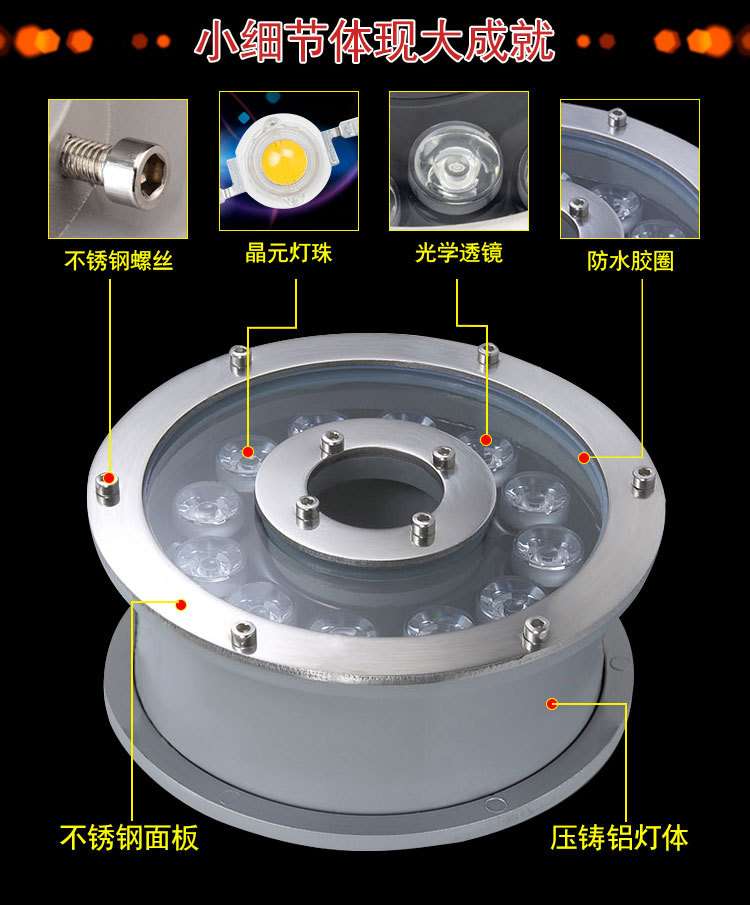 小细节体现大成就

不锈钢螺丝

晶元灯珠

光学透镜

防水胶圈

不锈钢面板

压铸铝灯体