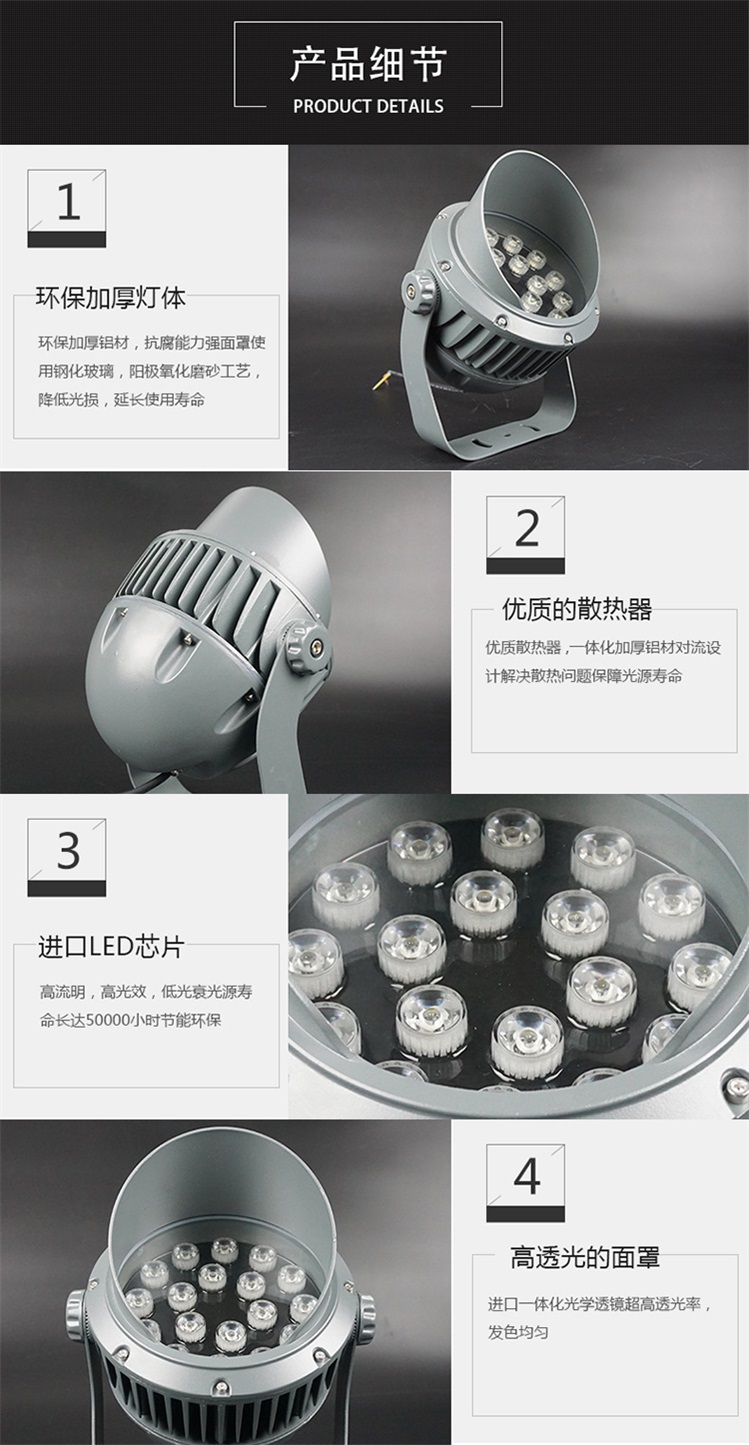 产品细节
PRODUCT DETAILS

1

环保加厚灯体

环保加厚铝材，抗腐能力强面罩使用钢化玻璃，阳极氧化磨砂工艺，降低光损，延长使用寿命

2

优质的散热器

优质散热器，一体化加厚铝材对流设计解决散热问题保障光源寿命

3

进口LED芯片

高流明，高光效，低光衰光源寿命长达50000小时节能环保

4

高透光的面罩

进口一体化光学透镜超高透光率，发色均匀