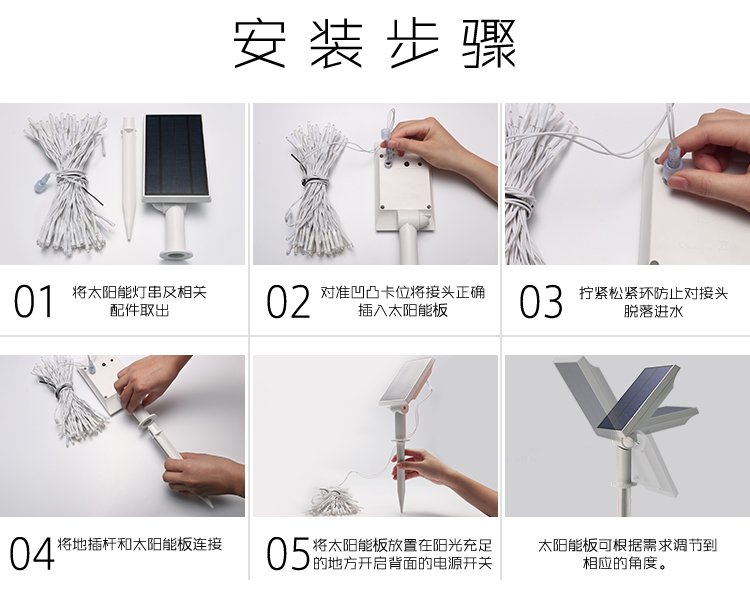 安装步骤

01 将太阳能灯串及相关配件取出

02 对准凹凸卡位将接头正确插入太阳能板

03 拧紧松紧环防止对接头脱落进水

04 将地插杆和太阳能板连接

05 将太阳能板放置在阳光充足的地方开启背面的电源开关

太阳能板可根据需求调节到相应的角度。