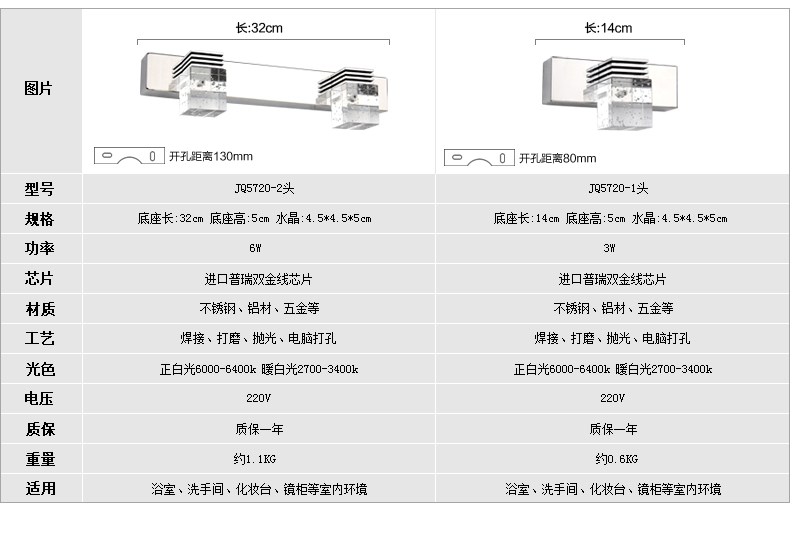 | 图片 | 长:32cm 开孔距离130mm | 长:14cm 开孔距离80mm |
|---|---|---|
| 型号 | JQ5720-2头 | JQ5720-1头 |
| 规格 | 底座长:32cm 底座高:5cm 水晶:4.5*4.5*5cm | 底座长:14cm 底座高:5cm 水晶:4.5*4.5*5cm |
| 功率 | 6W | 3W |
| 芯片 | 进口普瑞双金线芯片 | 进口普瑞双金线芯片 |
| 材质 | 不锈钢、铝材、五金等 | 不锈钢、铝材、五金等 |
| 工艺 | 焊接、打磨、抛光、电脑打孔 | 焊接、打磨、抛光、电脑打孔 |
| 光色 | 正白光6000-6400k 暖白光2700-3400k | 正白光6000-6400k 暖白光2700-3400k |
| 电压 | 220V | 220V |
| 质保 | 质保一年 | 质保一年 |
| 重量 | 约1.1KG | 约0.6KG |
| 适用 | 浴室、洗手间、化妆台、镜柜等室内环境 | 浴室、洗手间、化妆台、镜柜等室内环境 |