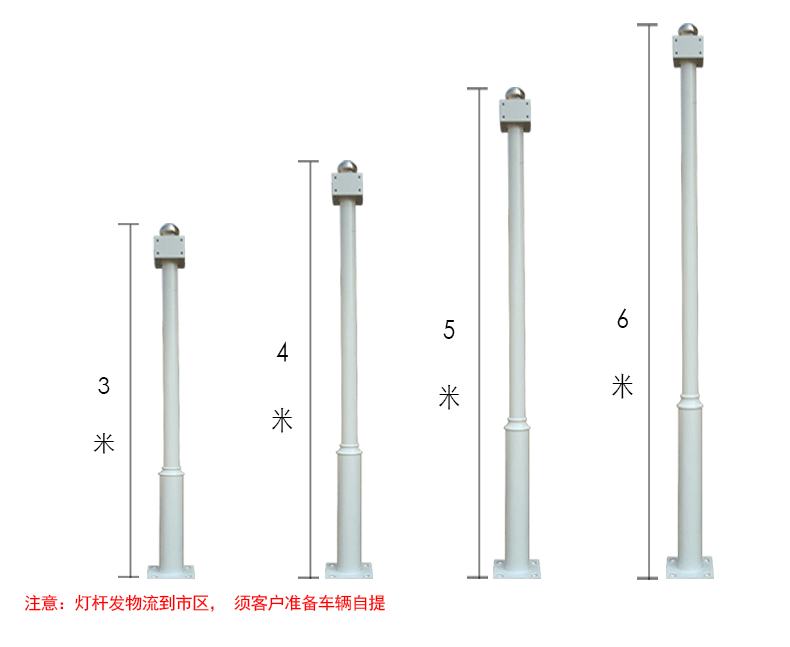 3
米

4
米

5
米

6
米

注意：灯杆发物流到市区， 须客户准备车辆自提