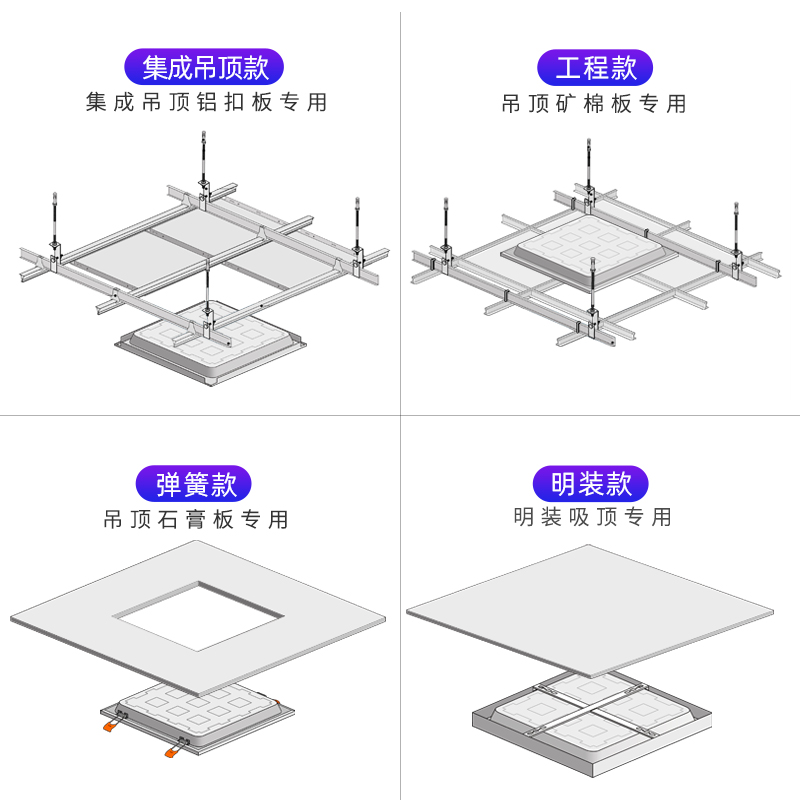 集成吊顶款
集成吊顶铝扣板专用

工程款
吊顶矿棉板专用

弹簧款
吊顶石膏板专用

明装款
明装吸顶专用