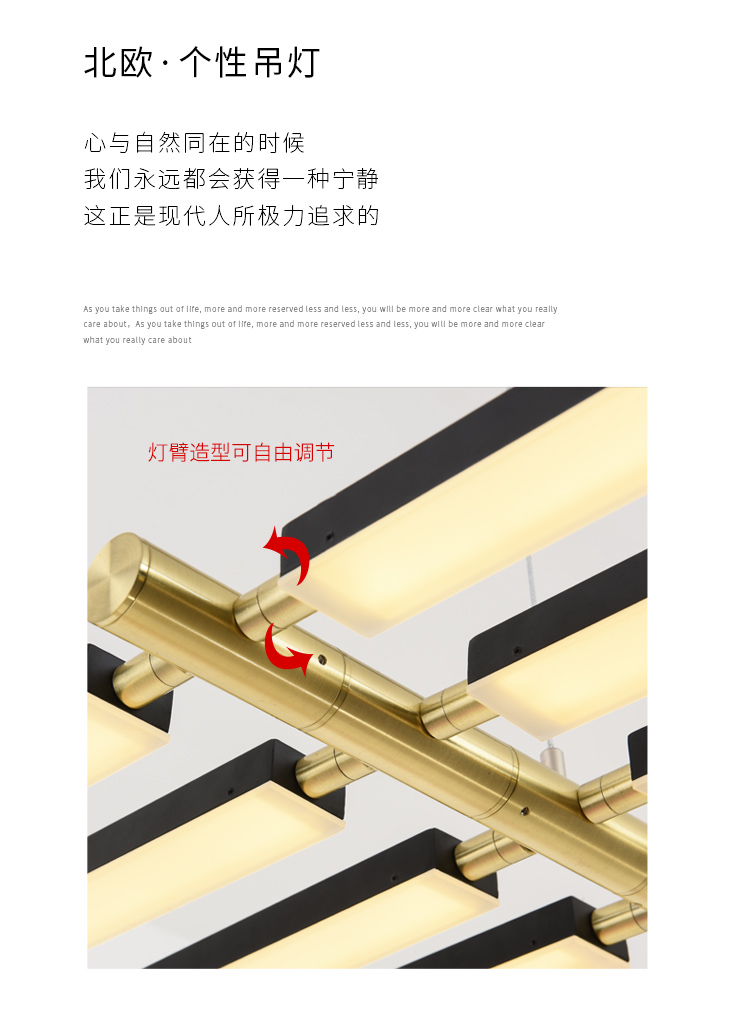 北欧·个性吊灯

心与自然同在的时候
我们永远都会获得一种宁静
这正是现代人所极力追求的

As you take things out of life, more and more reserved less and less, you will be more and more clear what you really care about，As you take things out of life, more and more reserved less and less, you will be more and more clear what you really care about

灯臂造型可自由调节