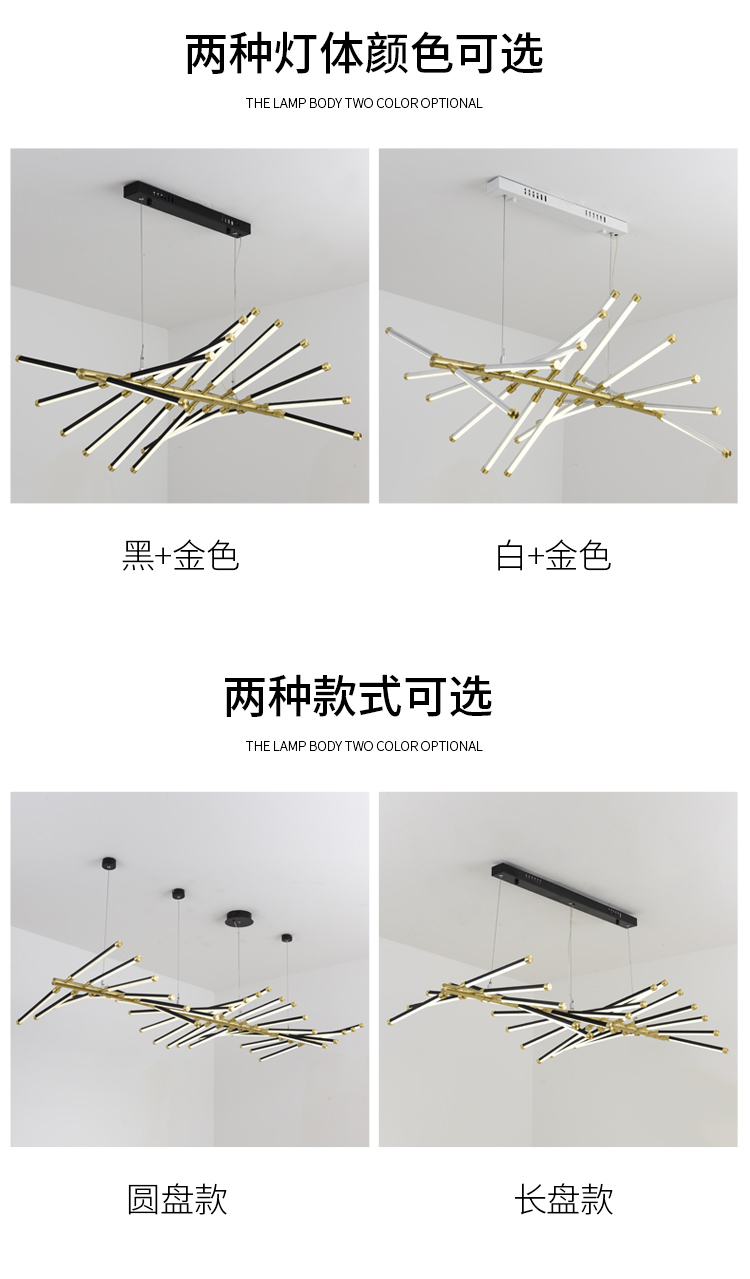 两种灯体颜色可选

THE LAMP BODY TWO COLOR OPTIONAL

黑+金色

白+金色

两种款式可选

THE LAMP BODY TWO COLOR OPTIONAL

圆盘款

长盘款