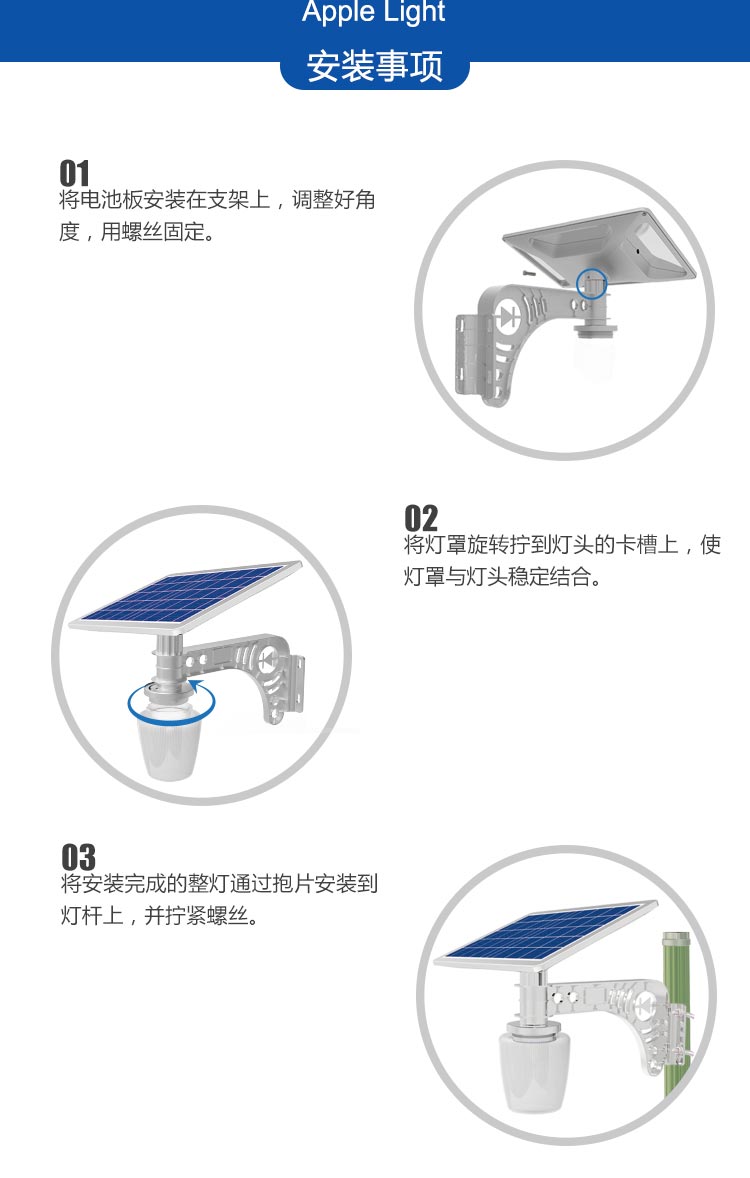 Apple Light

安装事项

01
将电池板安装在支架上，调整好角度，用螺丝固定。

02
将灯罩旋转拧到灯头的卡槽上，使灯罩与灯头稳定结合。

03
将安装完成的整灯通过抱片安装到灯杆上，并拧紧螺丝。