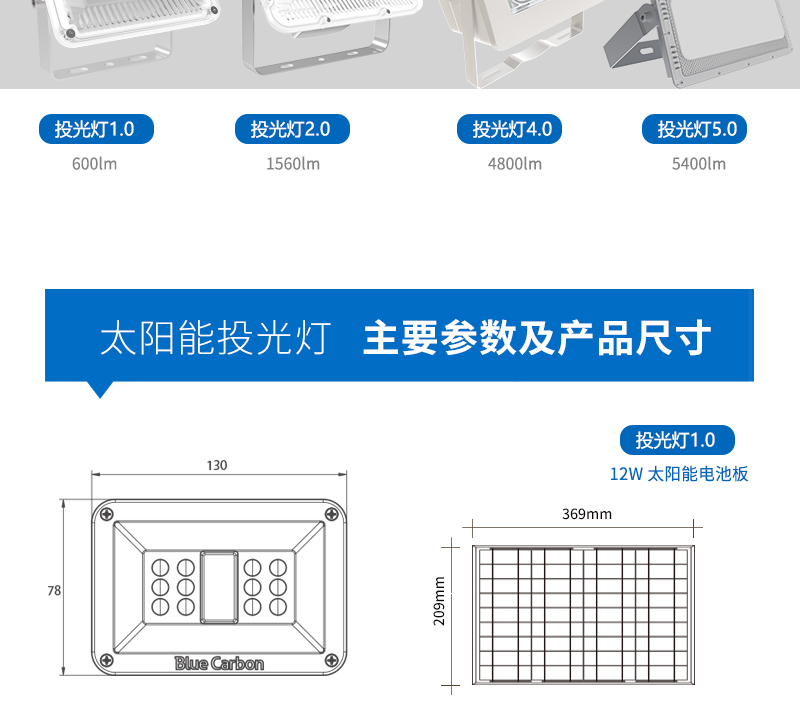 投光灯1.0
600lm

投光灯2.0
1560lm

投光灯4.0
4800lm

投光灯5.0
5400lm

太阳能投光灯 主要参数及产品尺寸

投光灯1.0
12W 太阳能电池板

130
78
Blue Carbon

369mm
209mm