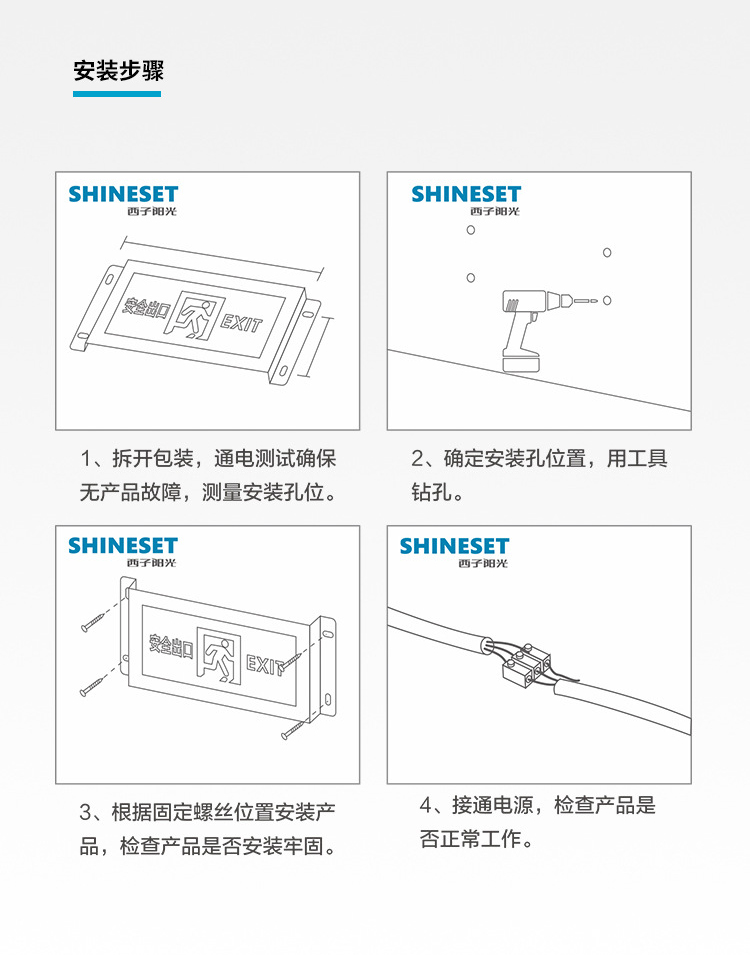 安装步骤

SHINESET
西子阳光

安全出口 EXIT

1、拆开包装，通电测试确保无产品故障，测量安装孔位。

SHINESET
西子阳光

2、确定安装孔位置，用工具钻孔。

SHINESET
西子阳光

安全出口 EXIT

3、根据固定螺丝位置安装产品，检查产品是否安装牢固。

SHINESET
西子阳光

4、接通电源，检查产品是否正常工作。