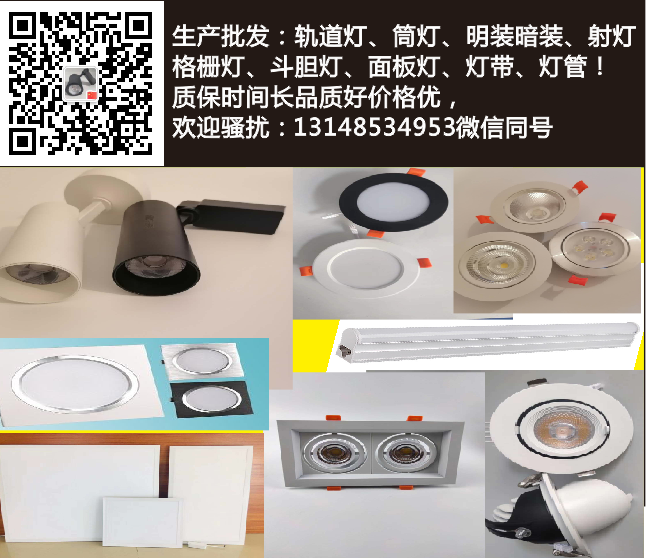 生产批发：轨道灯、筒灯、明装暗装、射灯
格栅灯、斗胆灯、面板灯、灯带、灯管！
质保时间长品质好价格优，
欢迎骚扰：13148534953微信同号