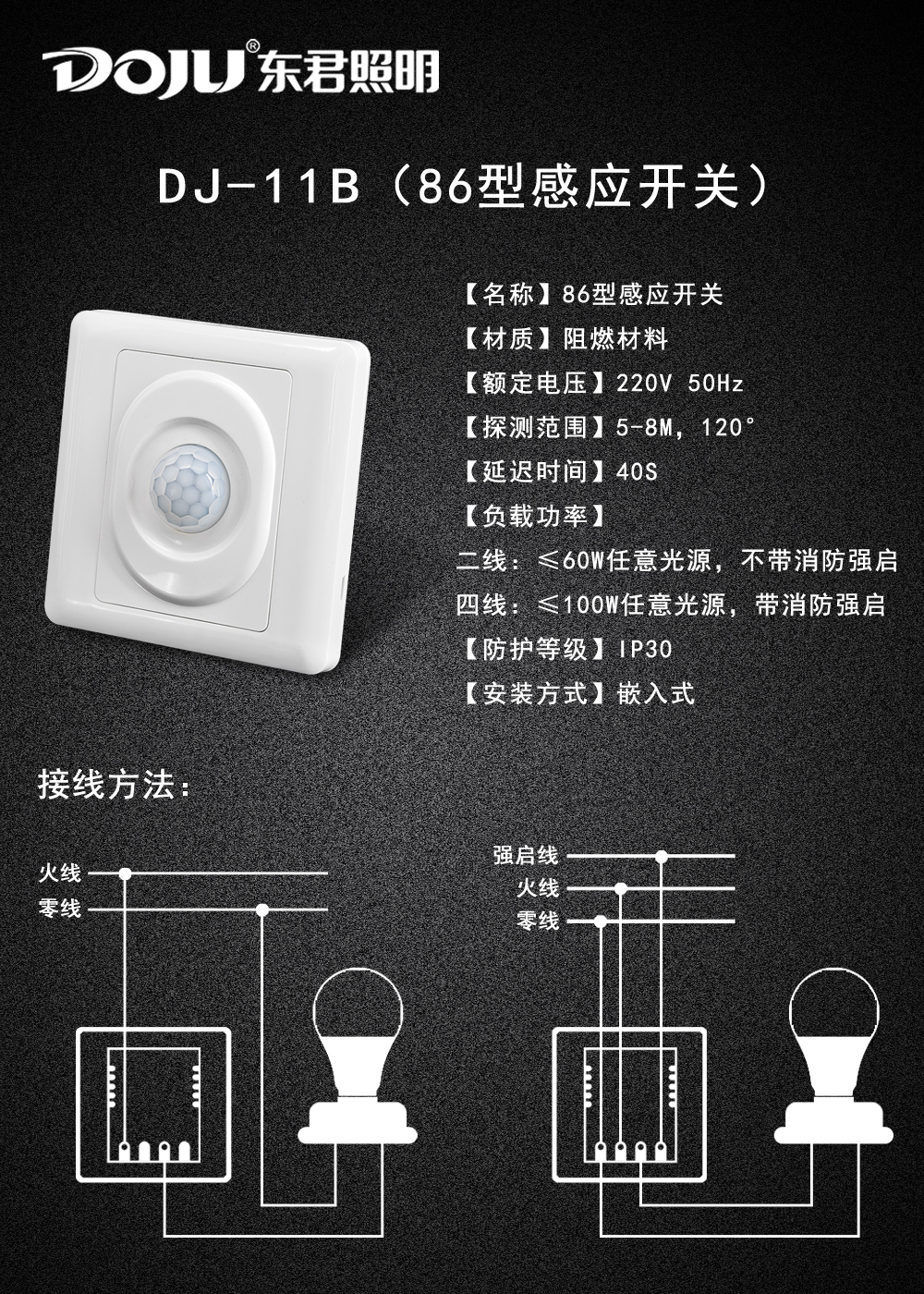 DOJU® 东君照明

DJ-11B（86型感应开关）

【名称】86型感应开关

【材质】阻燃材料

【额定电压】220V 50Hz

【探测范围】5-8M，120°

【延迟时间】40S

【负载功率】

二线：≤60W任意光源，不带消防强启

四线：≤100W任意光源，带消防强启

【防护等级】IP30

【安装方式】嵌入式

接线方法：

火线

零线

强启线

火线

零线