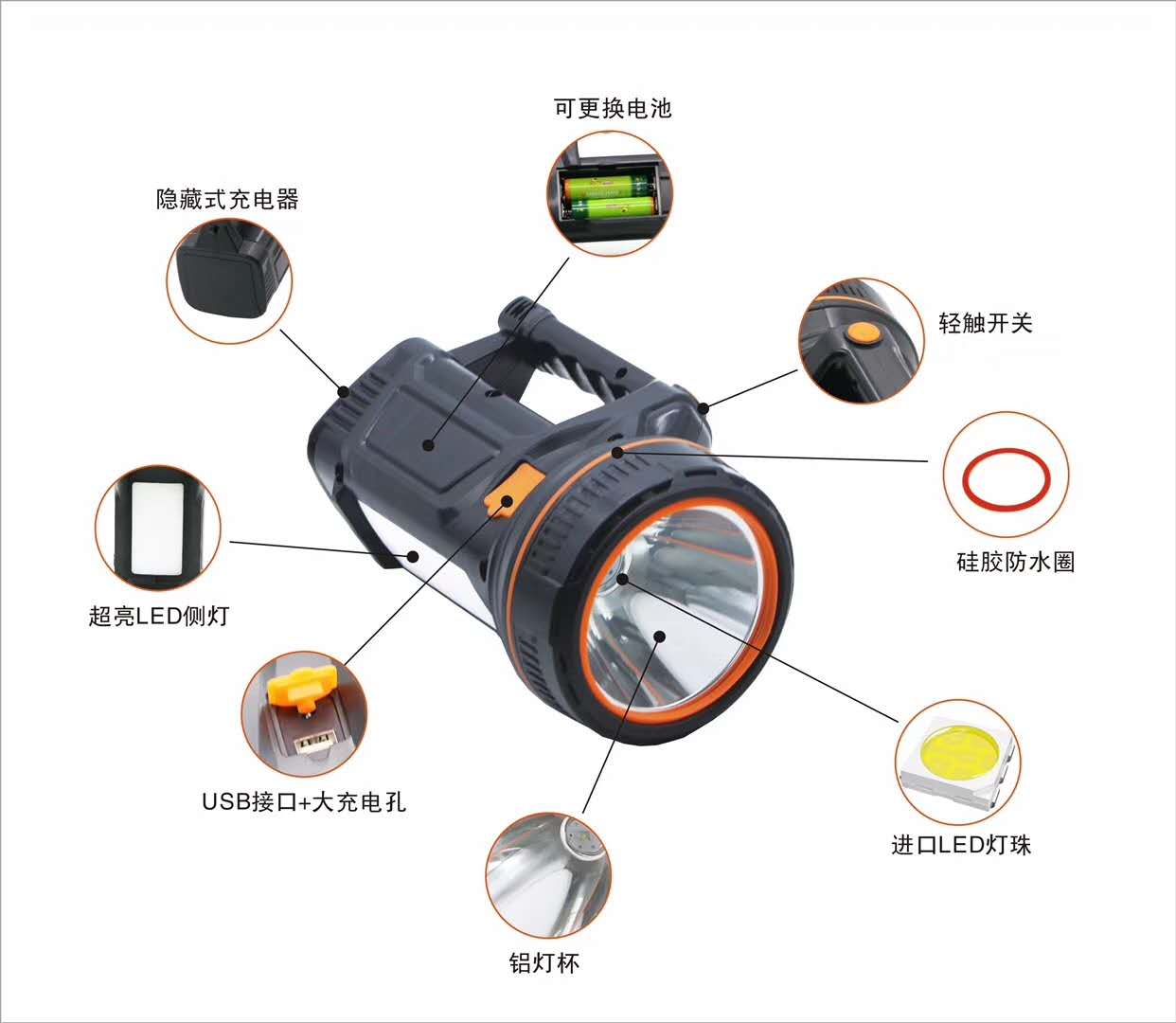 可更换电池

隐藏式充电器

轻触开关

硅胶防水圈

超亮LED侧灯

USB接口+大充电孔

进口LED灯珠

铝灯杯