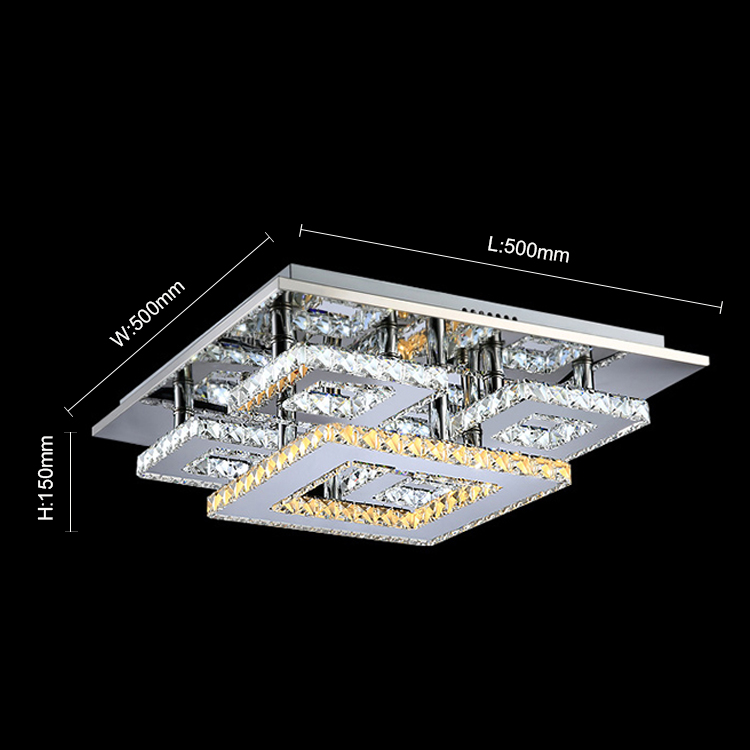 W:500mm

L:500mm

H:150mm