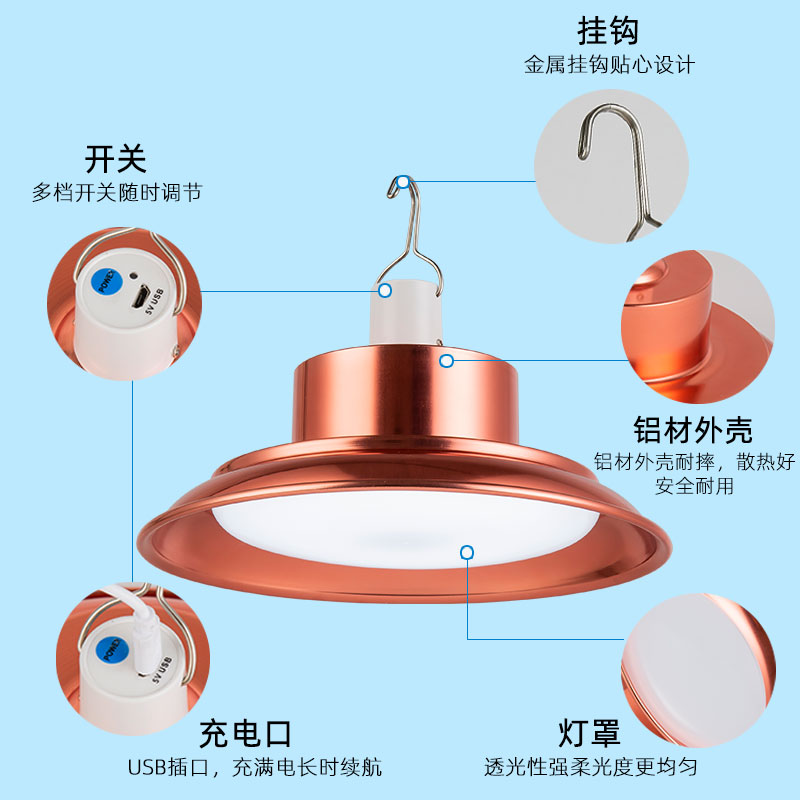 挂钩
金属挂钩贴心设计

开关
多档开关随时调节

POWER
5V USB

铝材外壳
铝材外壳耐摔，散热好
安全耐用

POWER
5V USB

充电口
USB插口，充满电长时续航

灯罩
透光性强柔光度更均匀