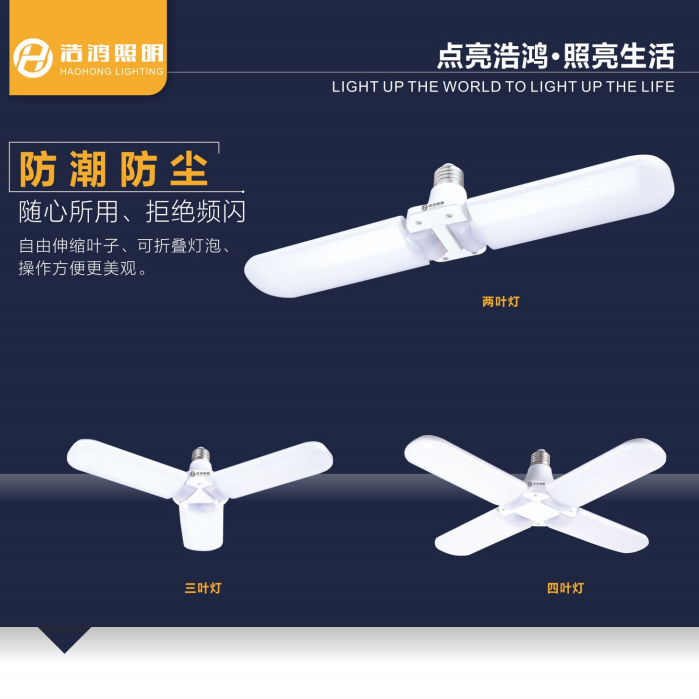 浩鸿照明
HAOHONG LIGHTING

点亮浩鸿·照亮生活
LIGHT UP THE WORLD TO LIGHT UP THE LIFE

防潮防尘
随心所用、拒绝频闪
自由伸缩叶子、可折叠灯泡、操作方便更美观。

两叶灯

三叶灯

四叶灯