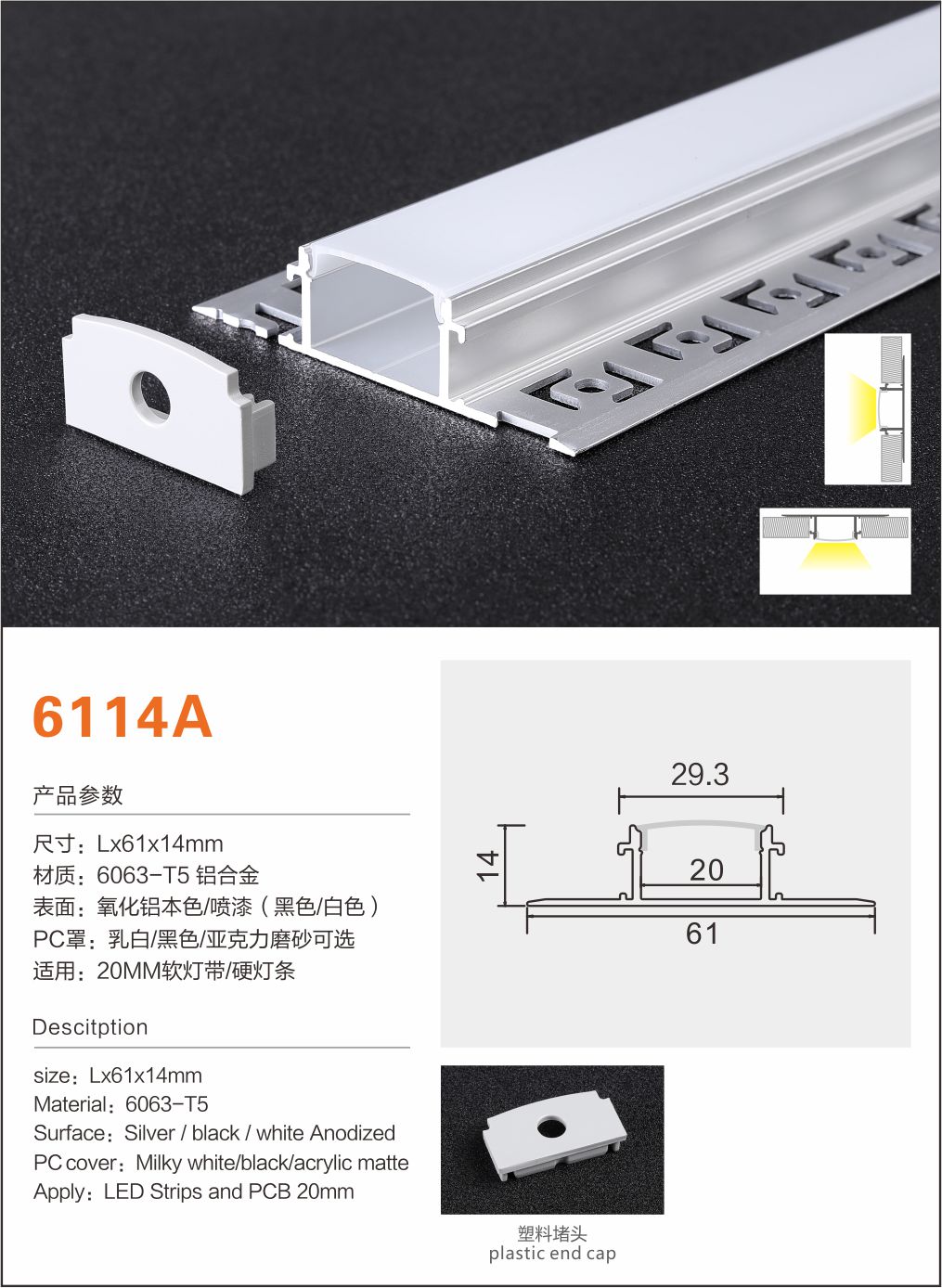 6114A

产品参数

尺寸：Lx61x14mm
材质：6063-T5 铝合金
表面：氧化铝本色/喷漆（黑色/白色）
PC罩：乳白/黑色/亚克力磨砂可选
适用：20MM软灯带/硬灯条

Descitption

size：Lx61x14mm
Material：6063-T5
Surface：Silver / black / white Anodized
PC cover：Milky white/black/acrylic matte
Apply：LED Strips and PCB 20mm

29.3
14
20
61

塑料堵头
plastic end cap