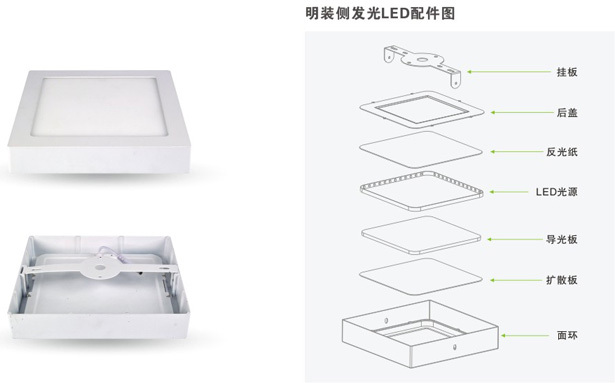 明装侧发光LED配件图

挂板

后盖

反光纸

LED光源

导光板

扩散板

面环