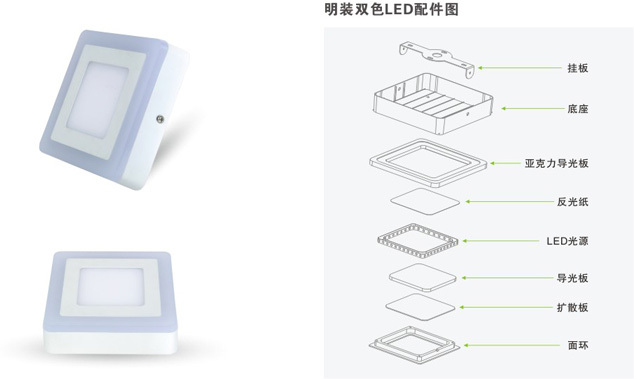 明装双色LED配件图

挂板

底座

亚克力导光板

反光纸

LED光源

导光板

扩散板

面环