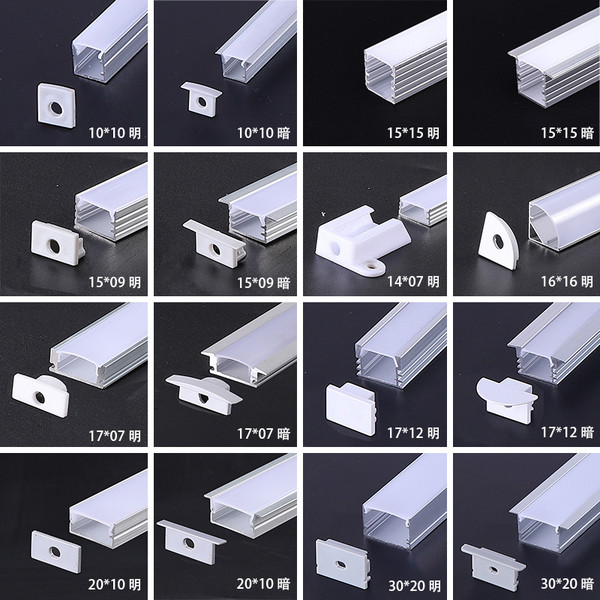 10*10 明

10*10 暗

15*15 明

15*15 暗

15*09 明

15*09 暗

14*07 明

16*16 明

17*07 明

17*07 暗

17*12 明

17*12 暗

20*10 明

20*10 暗

30*20 明

30*20 暗