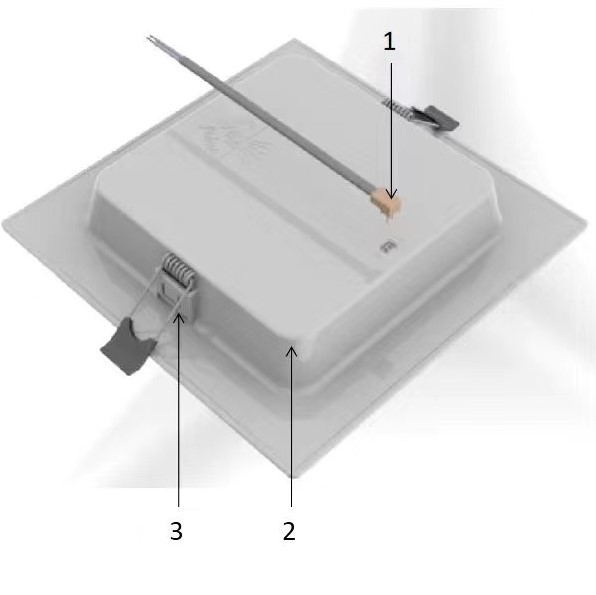 1

3

2