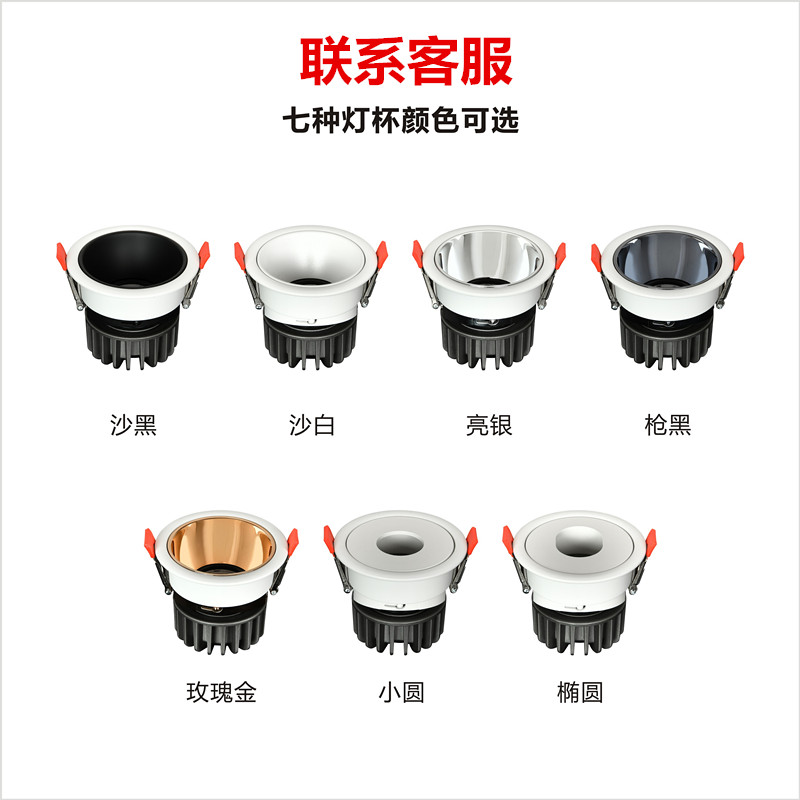 联系客服

七种灯杯颜色可选

沙黑 沙白 亮银 枪黑

玫瑰金 小圆 椭圆