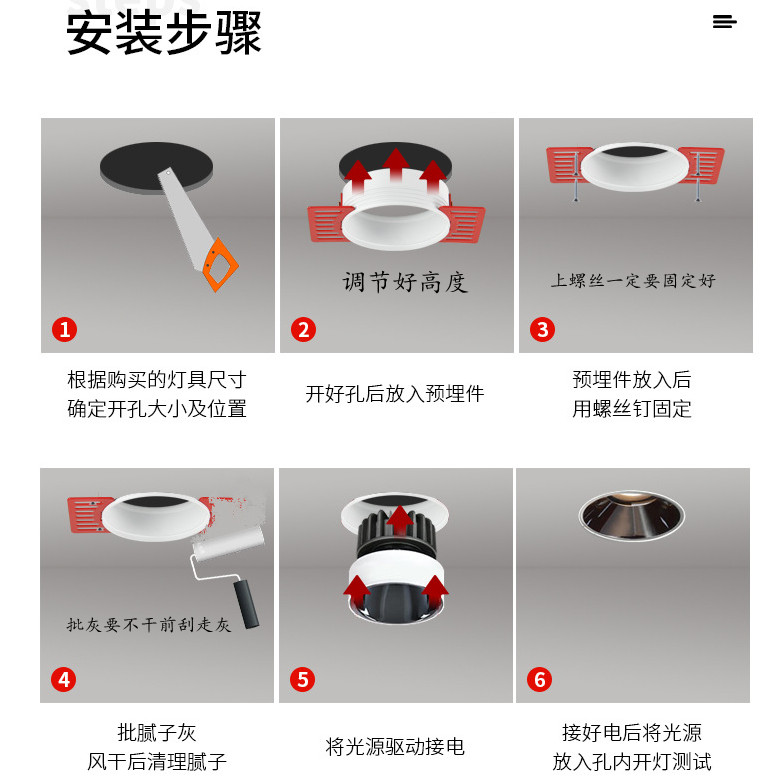 安装步骤

1
根据购买的灯具尺寸
确定开孔大小及位置

调节好高度
2
开好孔后放入预埋件

上螺丝一定要固定好
3
预埋件放入后
用螺丝钉固定

批灰要不干前刮走灰
4
批腻子灰
风干后清理腻子

5
将光源驱动接电

6
接好电后将光源
放入孔内开灯测试