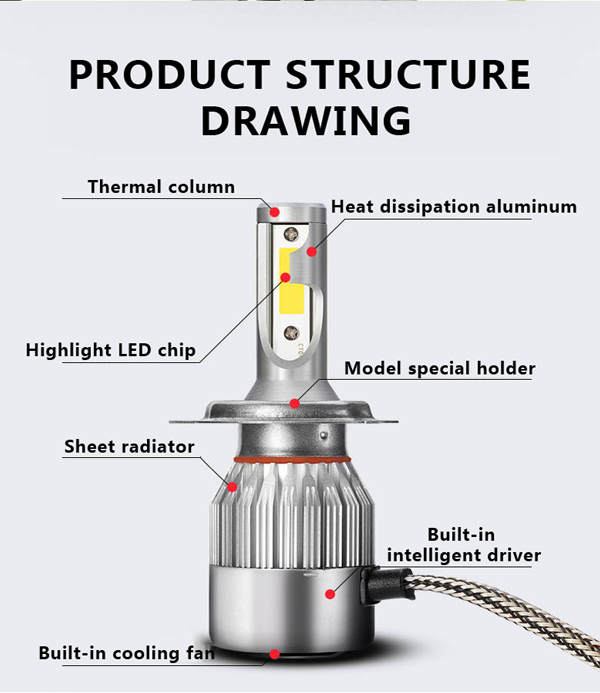 PRODUCT STRUCTURE DRAWING

Thermal column

Heat dissipation aluminum

Highlight LED chip

Model special holder

Sheet radiator

Built-in intelligent driver

Built-in cooling fan