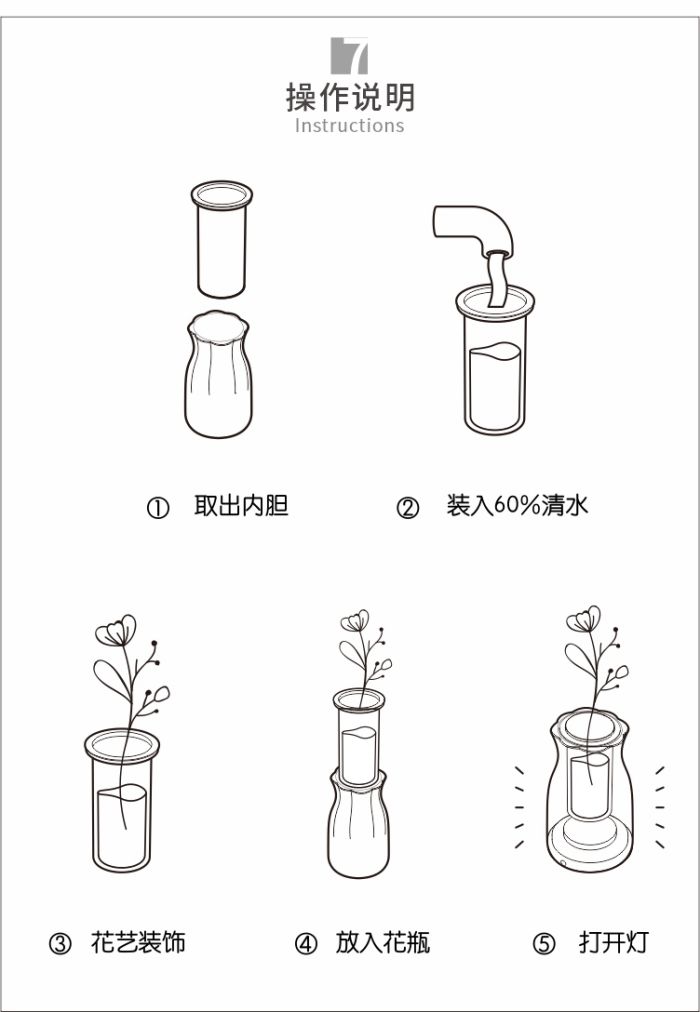 7

操作说明
Instructions

① 取出内胆

② 装入60%清水

③ 花艺装饰

④ 放入花瓶

⑤ 打开灯